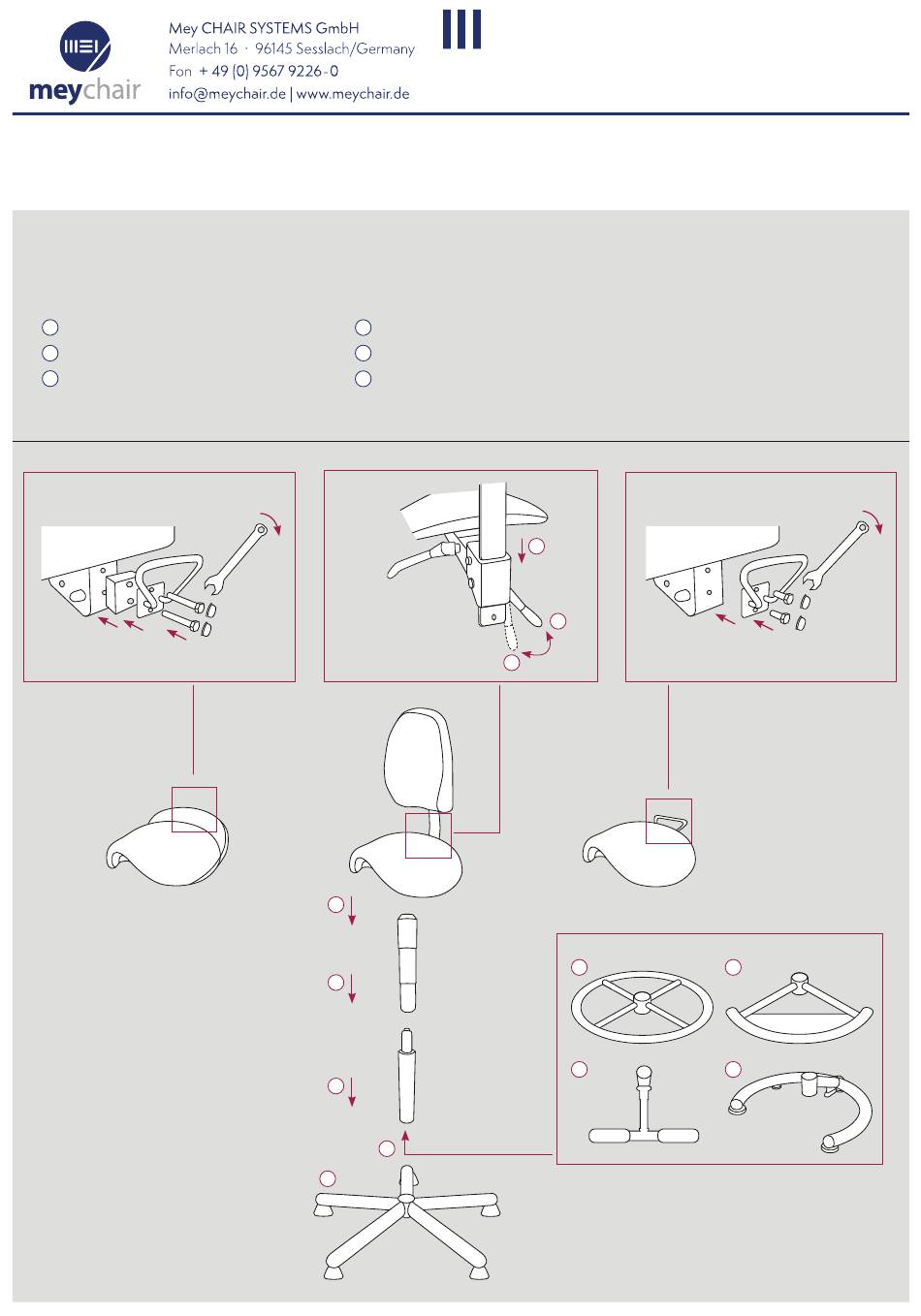 meychair

Mey CHAIR SYSTEMS GmbH
Merlach 16 · 96145 Sesslach/Germany
Fon + 49 (0) 9567 9226-0
info@meychair.de | www.meychair.de