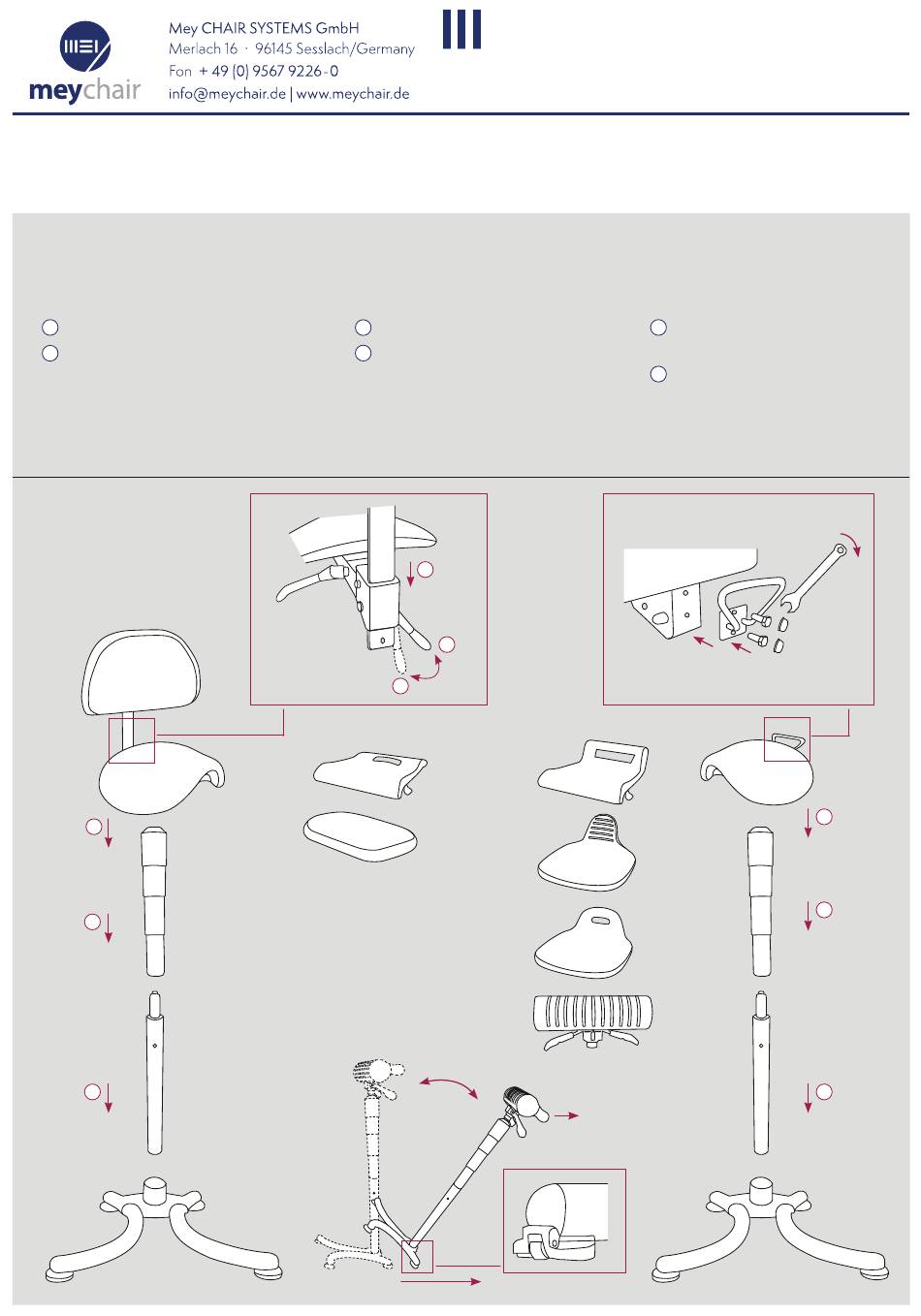 meychair

Mey CHAIR SYSTEMS GmbH
Merlach 16 · 96145 Sesslach/Germany
Fon + 49 (0) 9567 9226-0
info@meychair.de | www.meychair.de