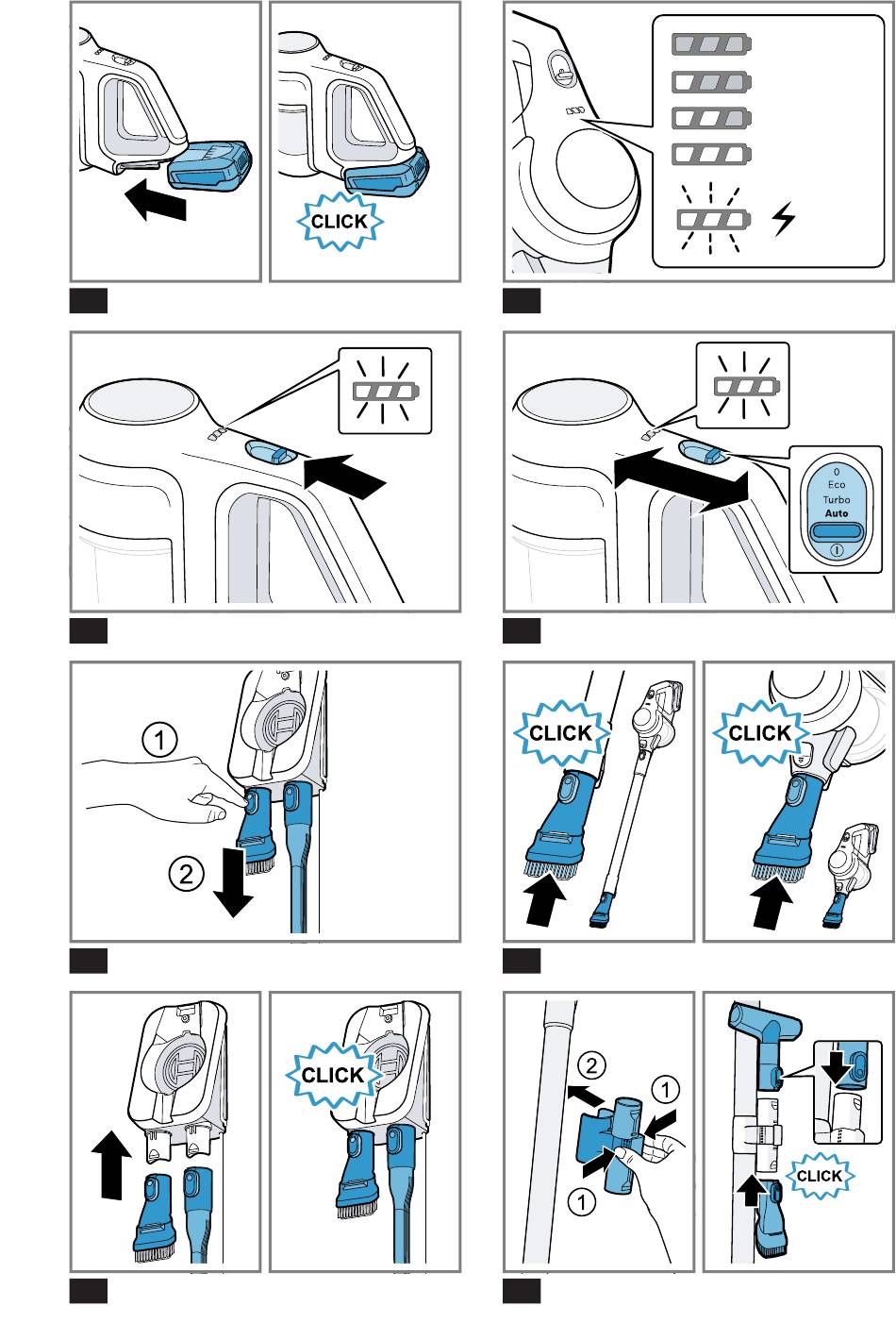 CLICK

0
Eco
Turbo
Auto

1

2

CLICK

CLICK

CLICK

2

1

1

CLICK