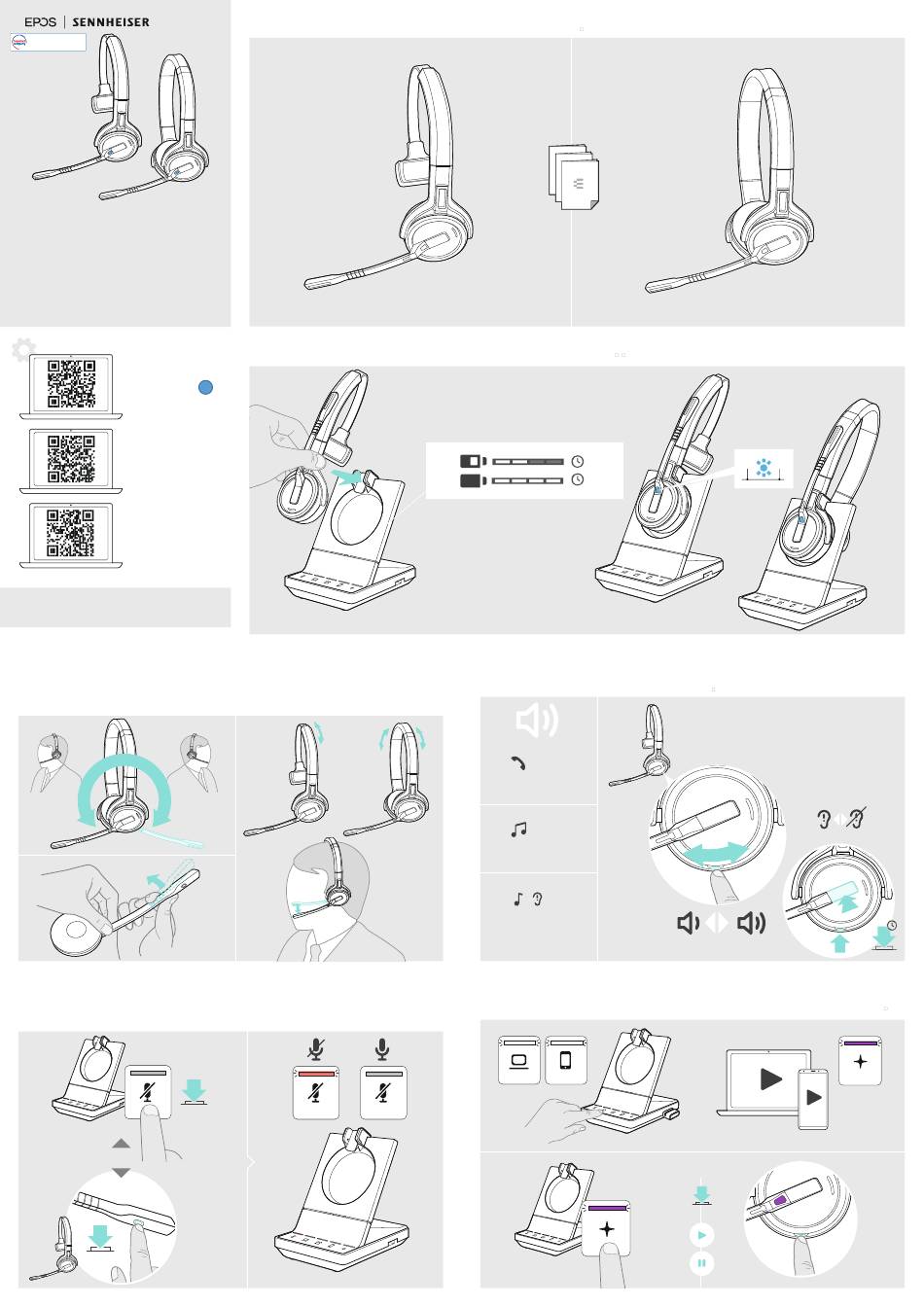 EPOS | SENNHEISER