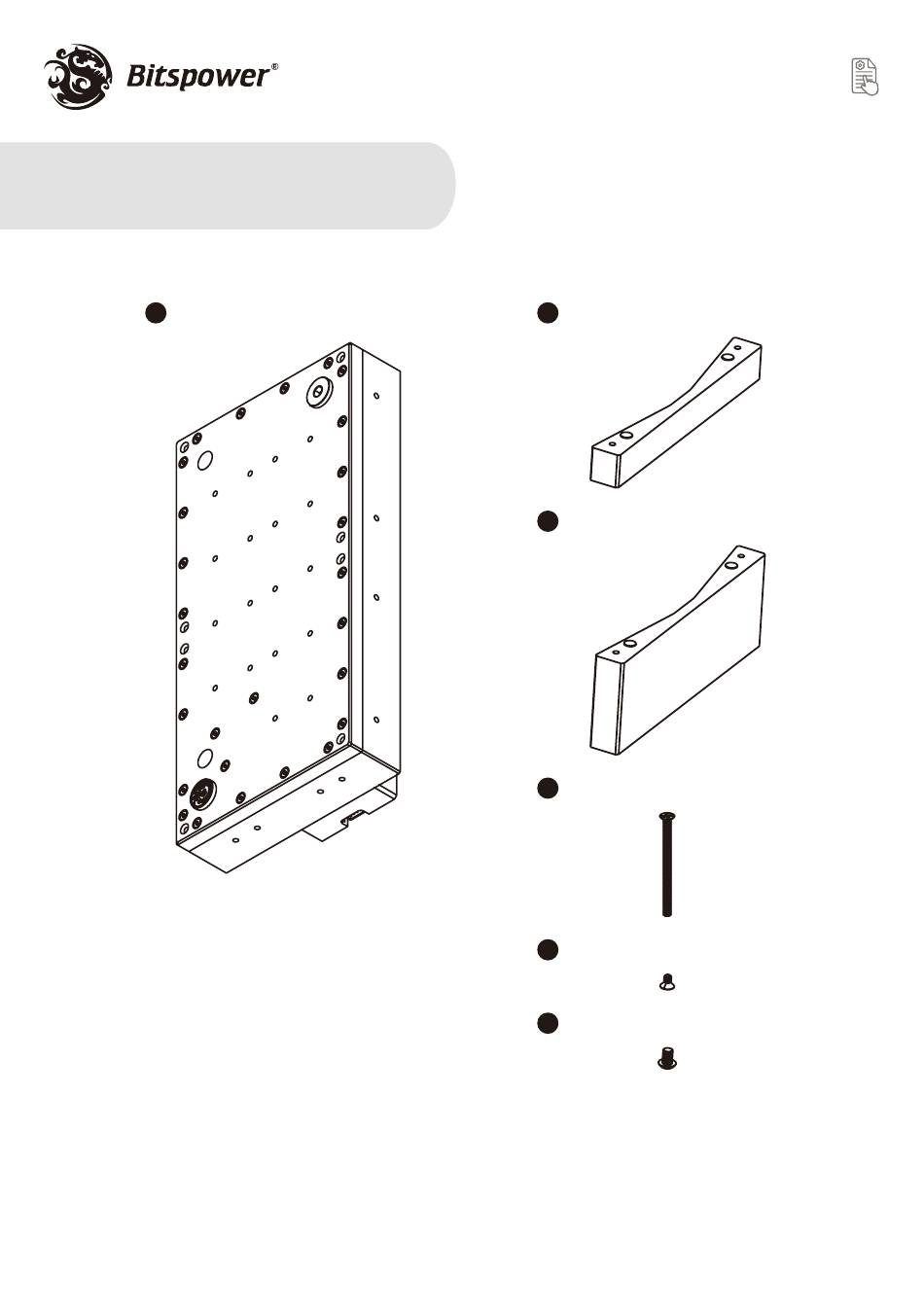 Bitspower®