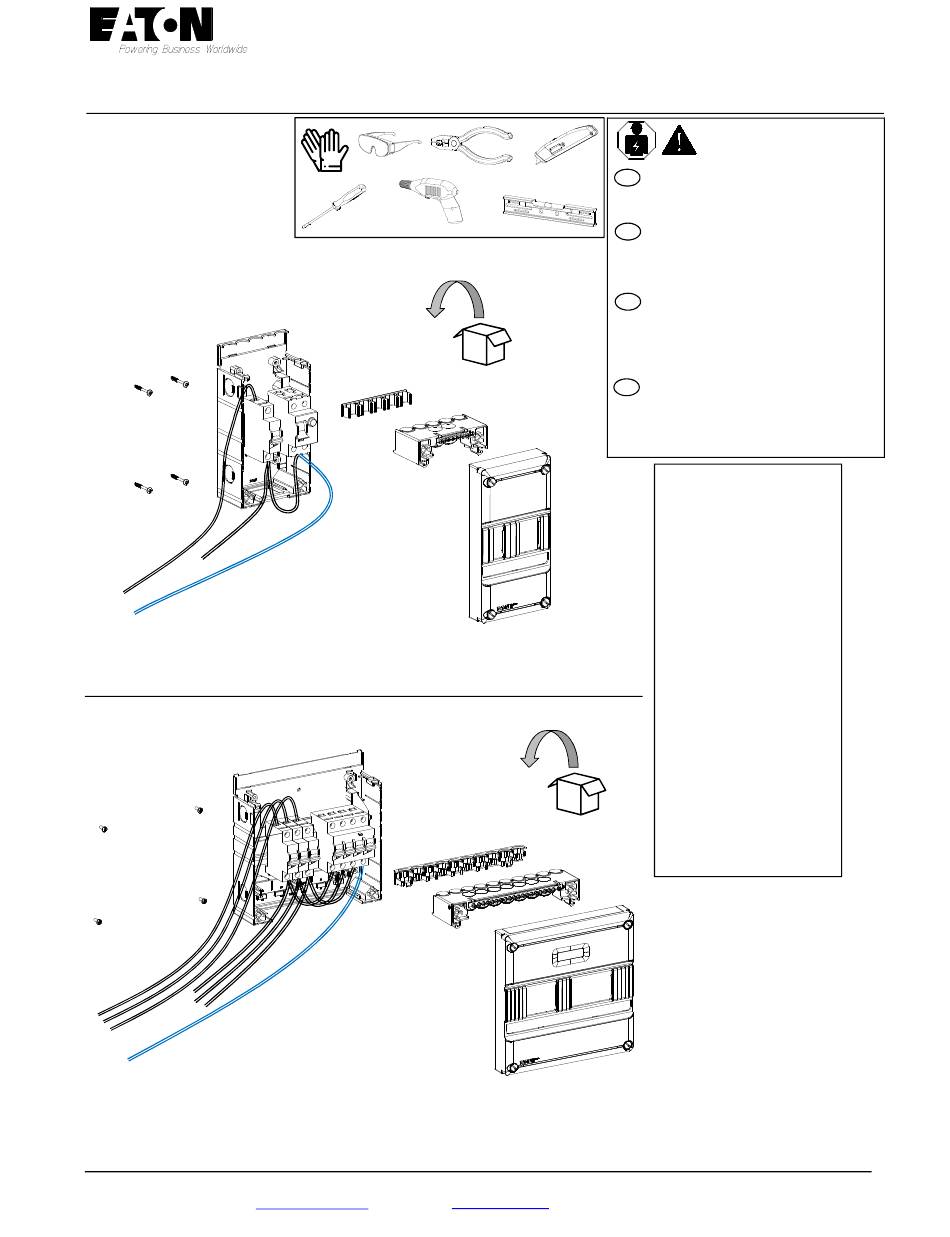 EATON
Powering Business Worldwide