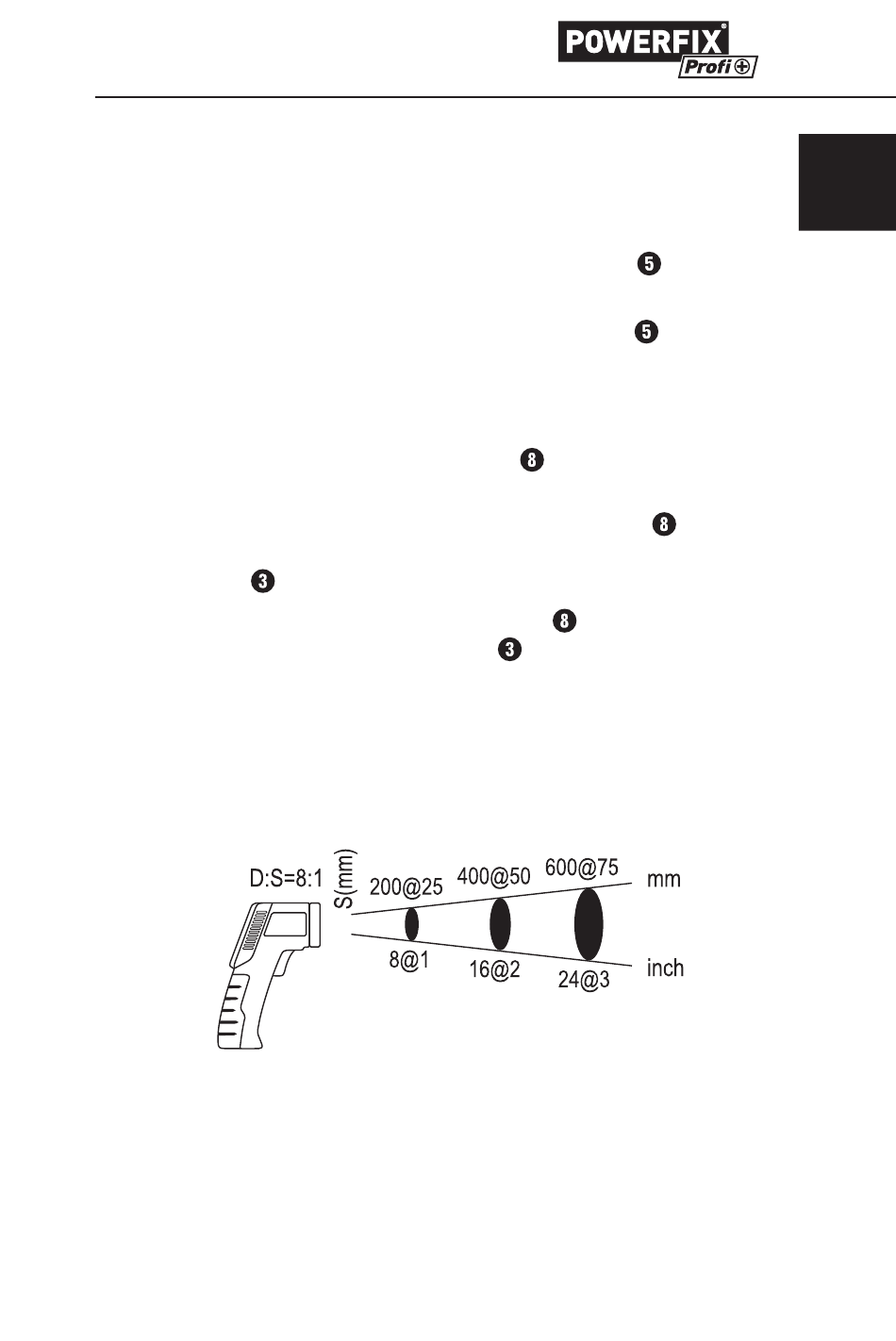 POWERFIX®
Profi+

5

5

8

8

3

8

3

D:S=8:1

S(mm)

200@25

400@50

600@75

mm

8@1

16@2

24@3

inch