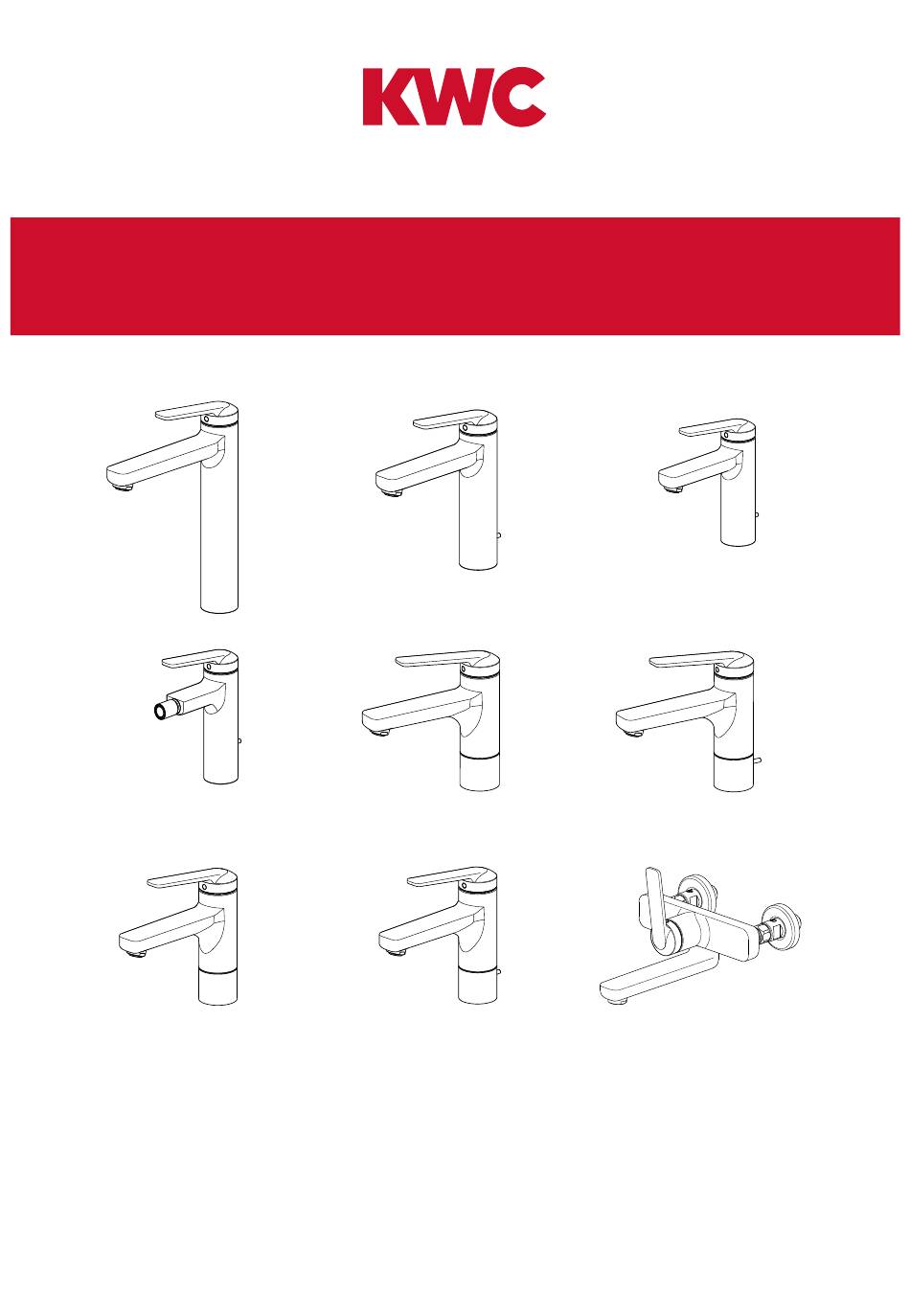 KWC