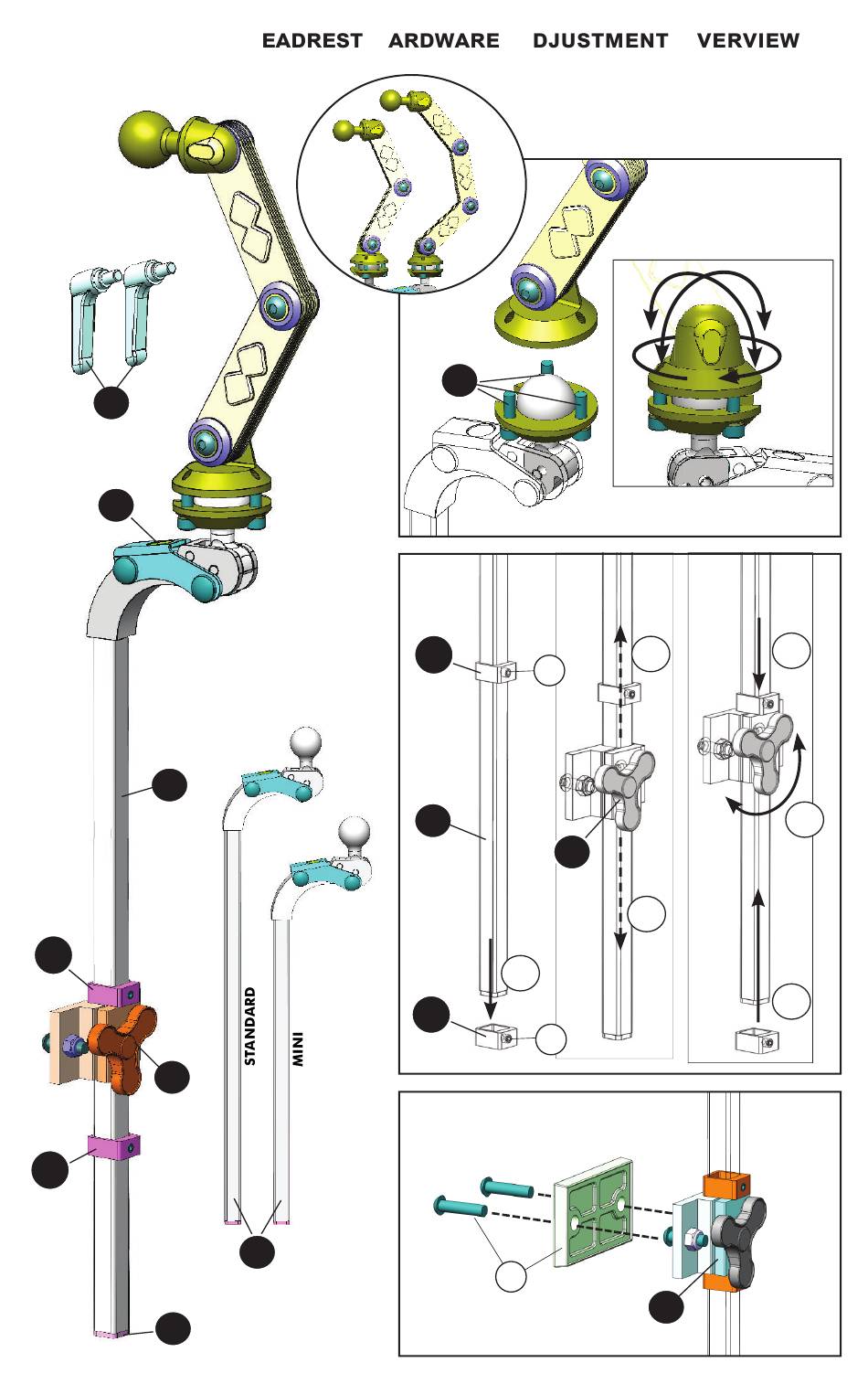 EADREST ARDWARE DJUSTMENT VERVIEW

STANDARD

MINI