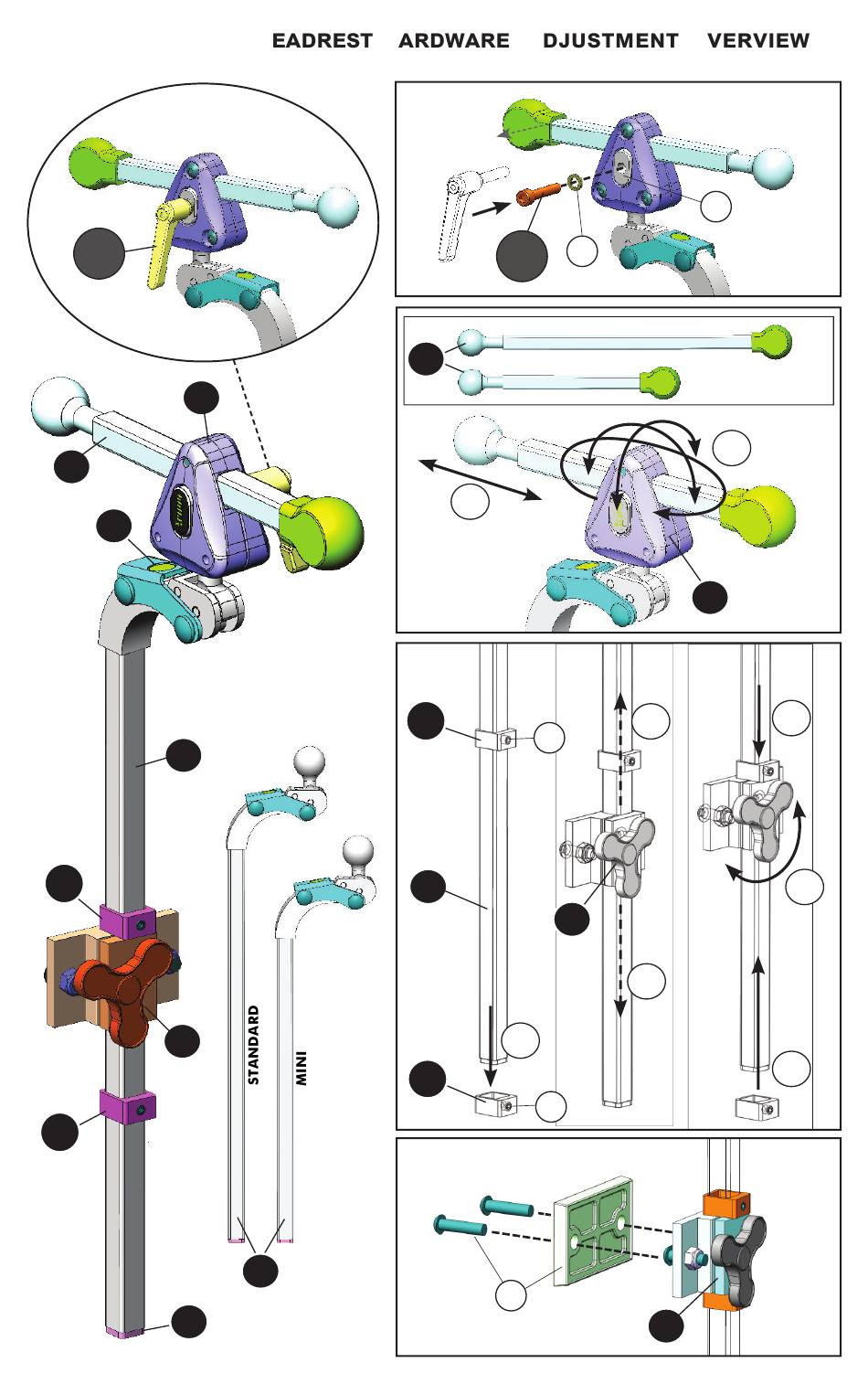 EADREST ARDWARE DJUSTMENT VERVIEW

STANDARD

MINI