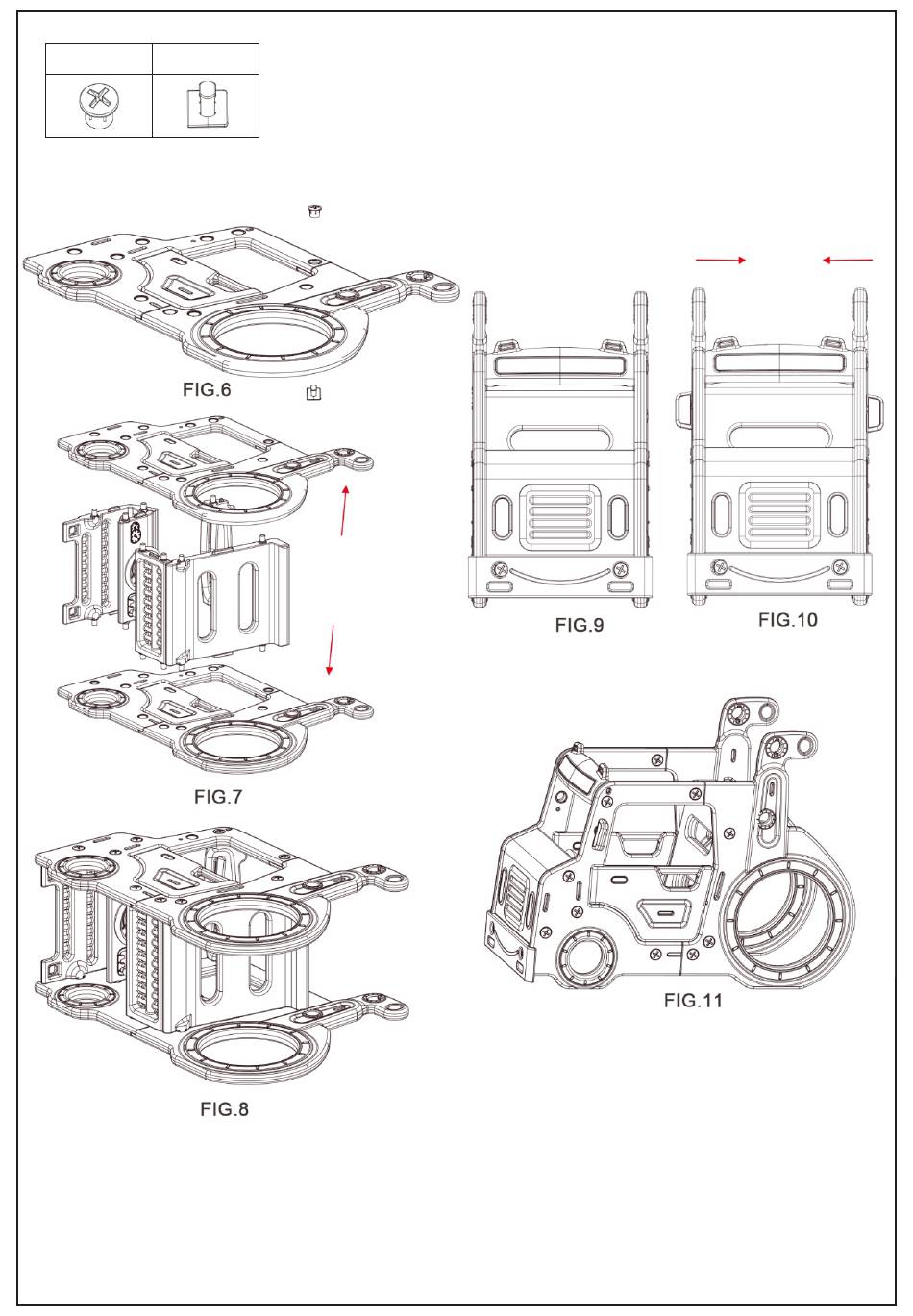 FIG.6

FIG.7

FIG.8

FIG.9

FIG.10

FIG.11