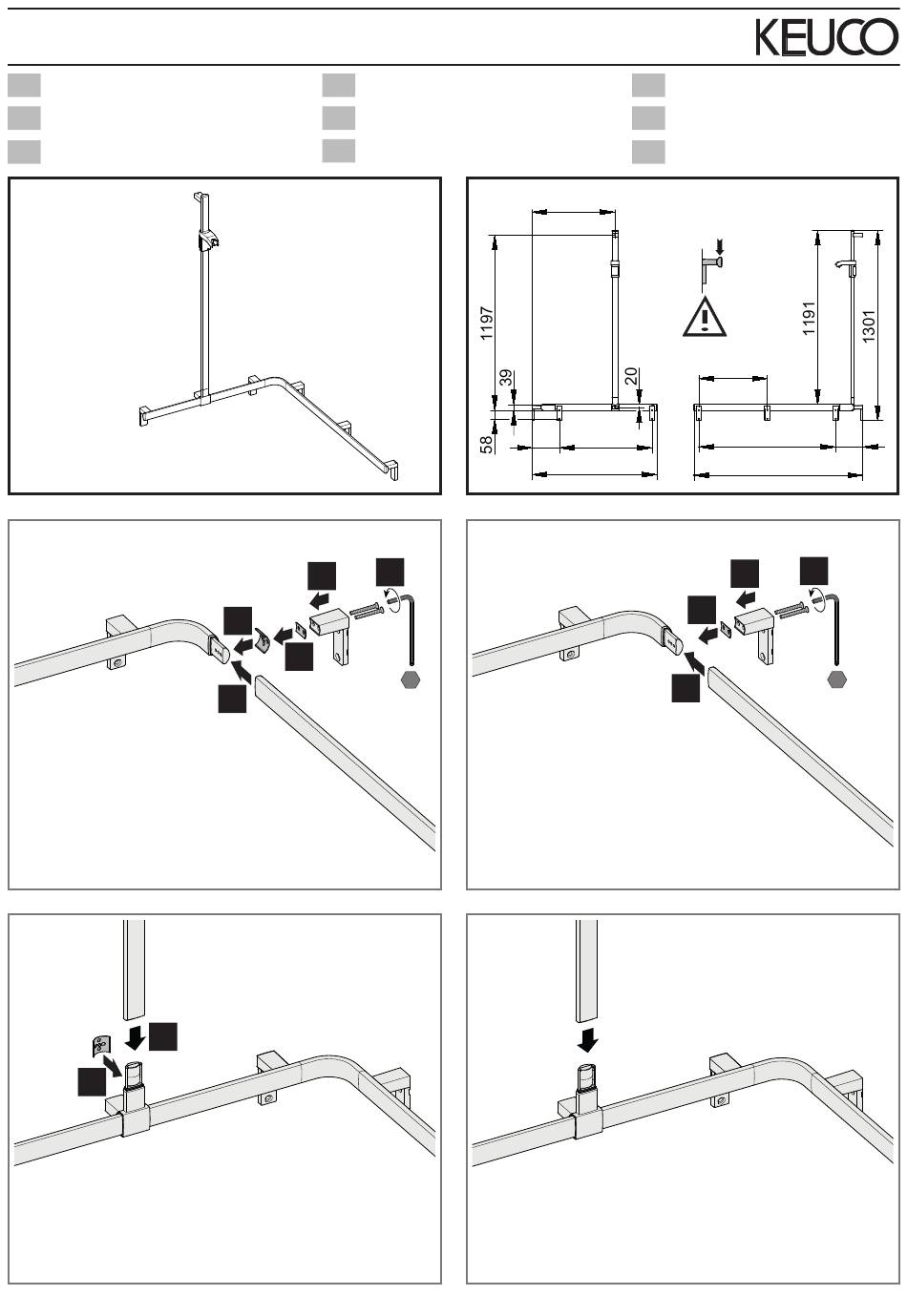 KEUCO

1197
39
58
20
1191
1301