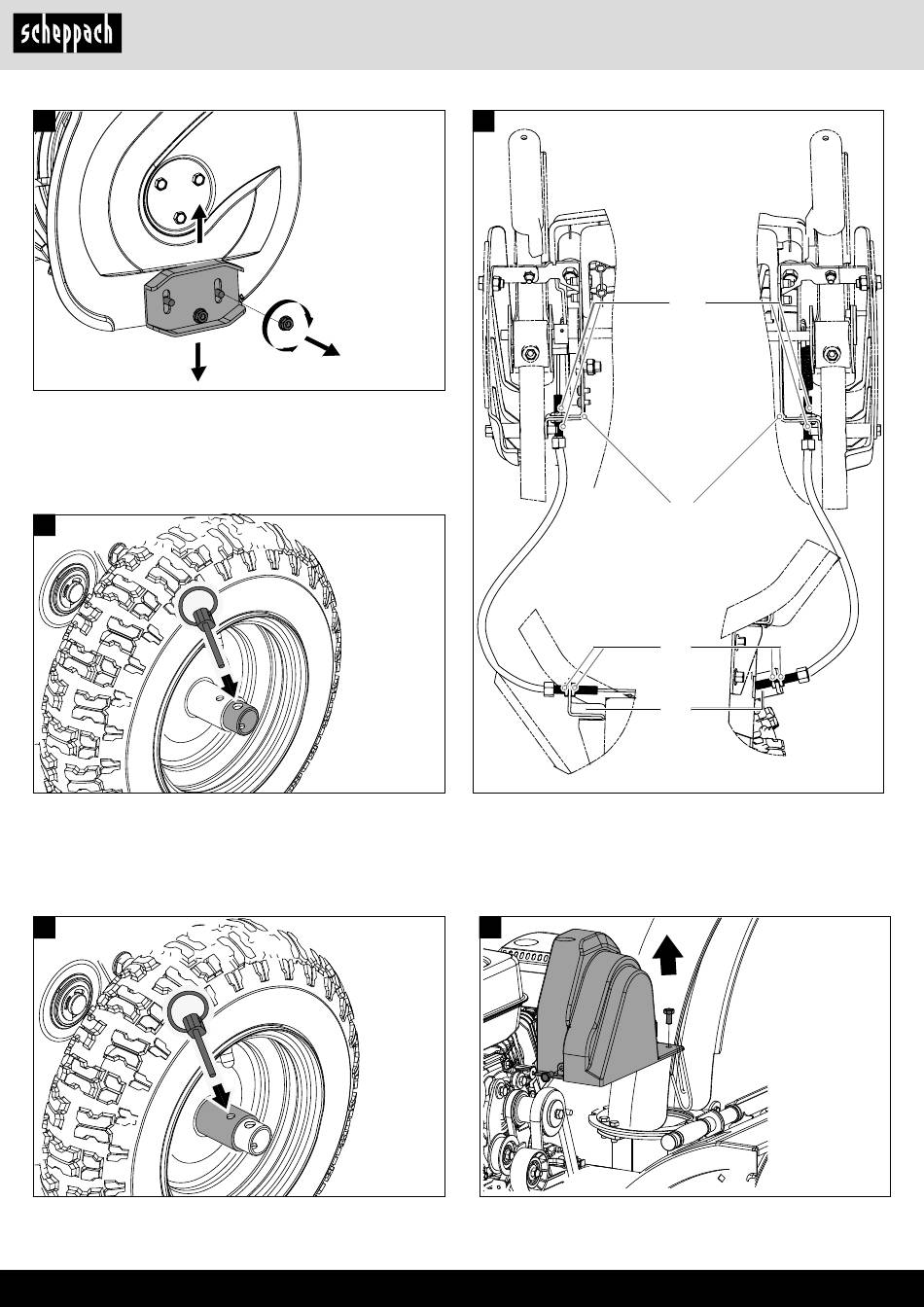 scheppach