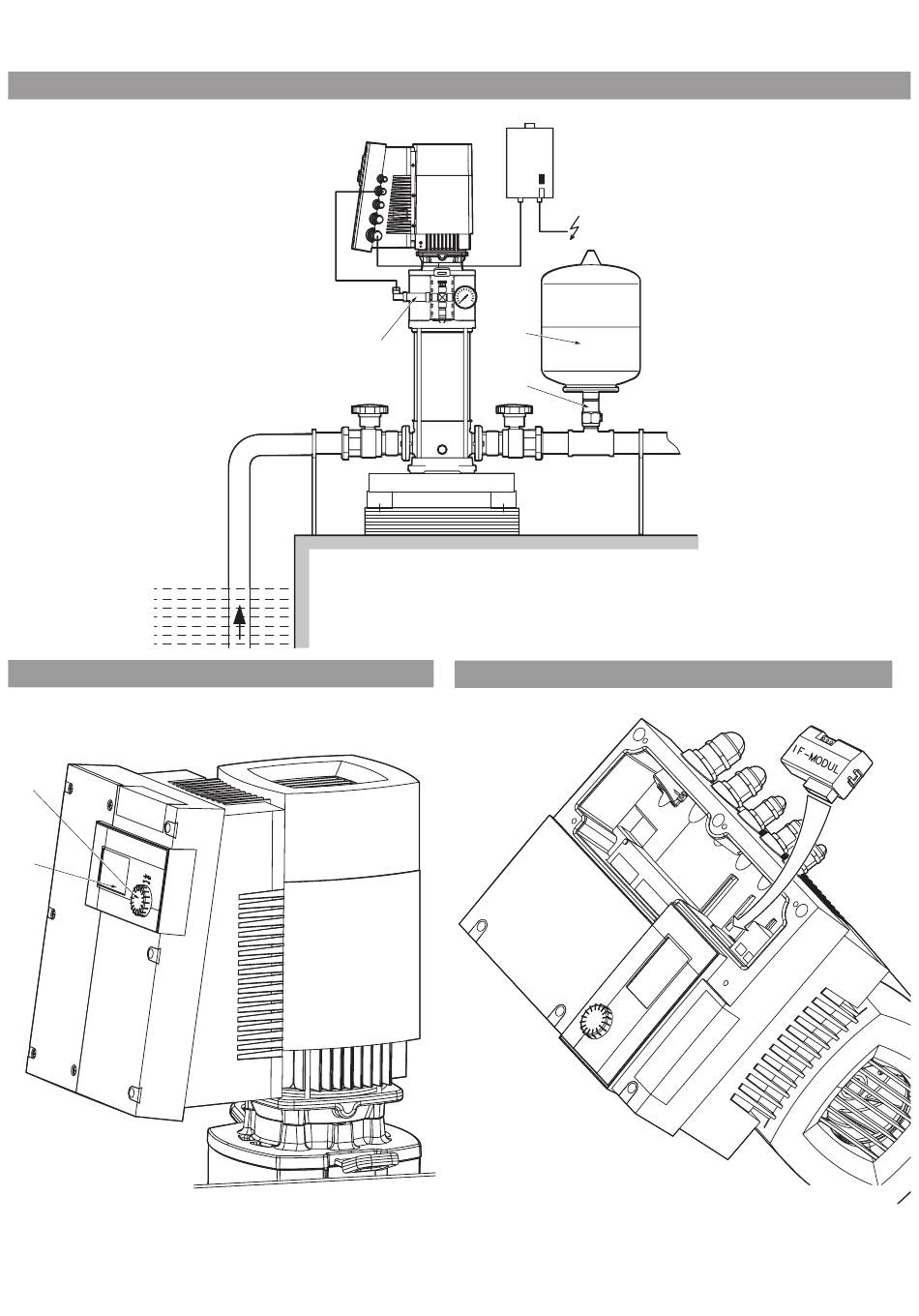 IF-MODUL