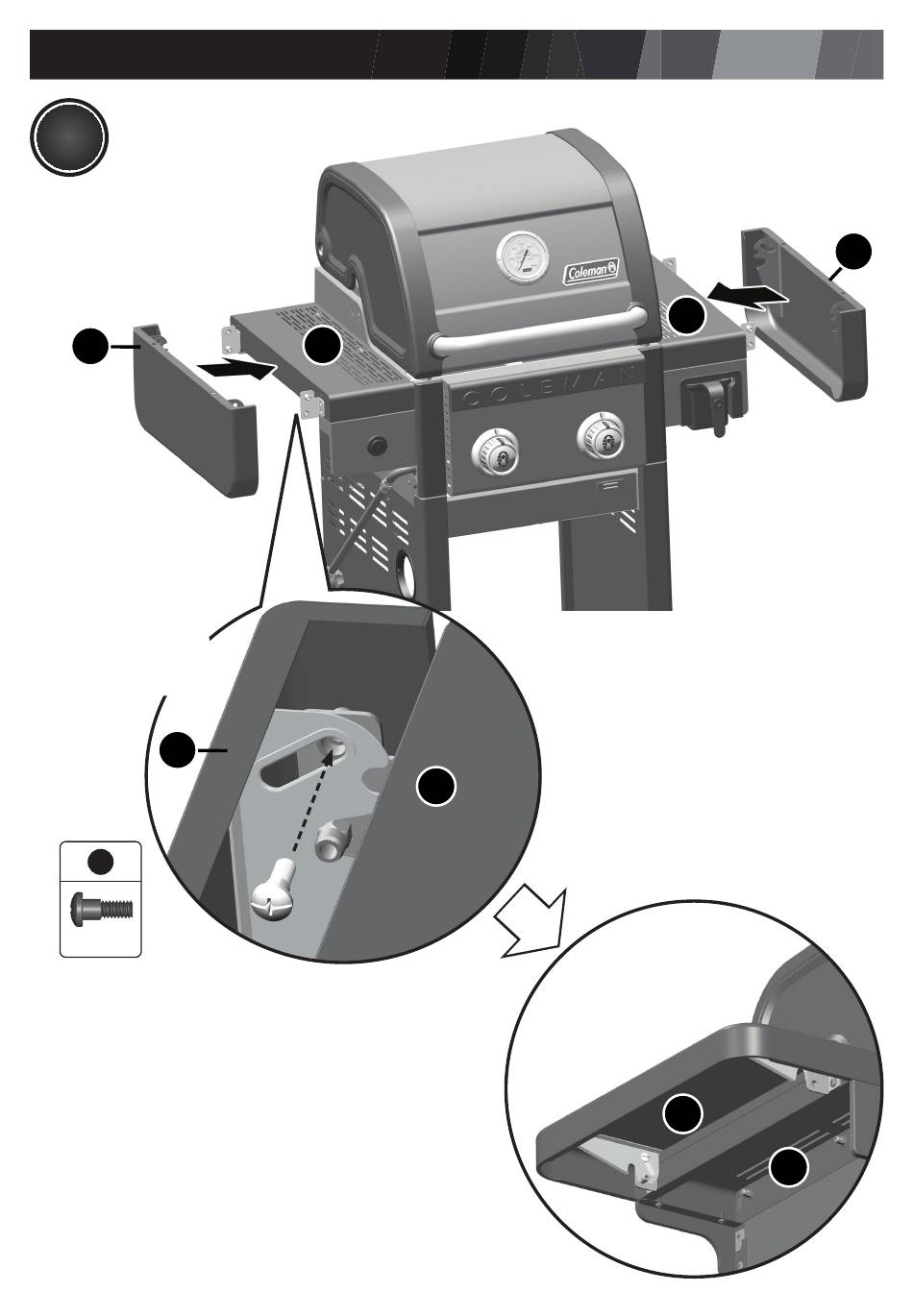 Coleman
COLEMAN