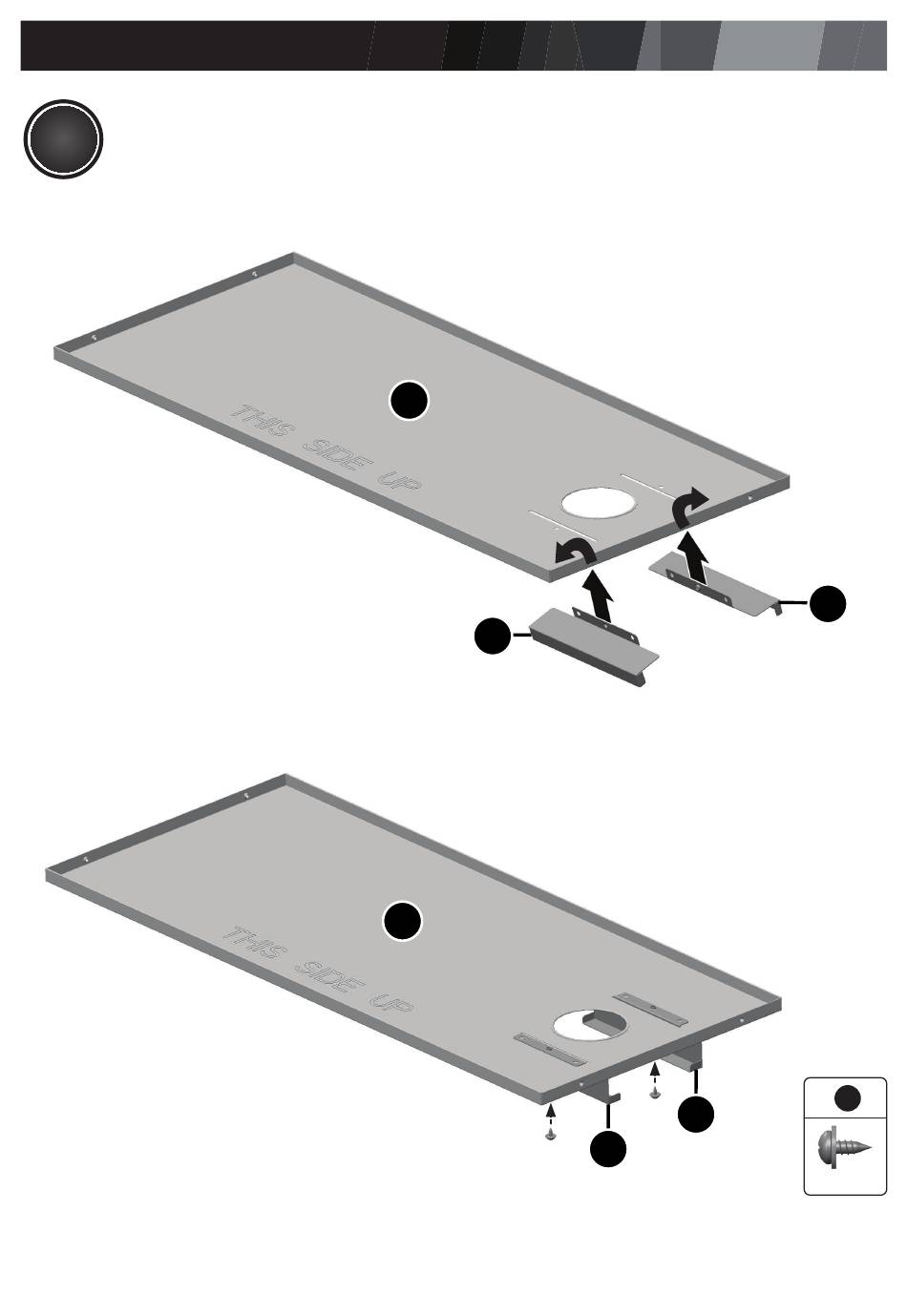 THIS SIDE UP

THIS SIDE UP