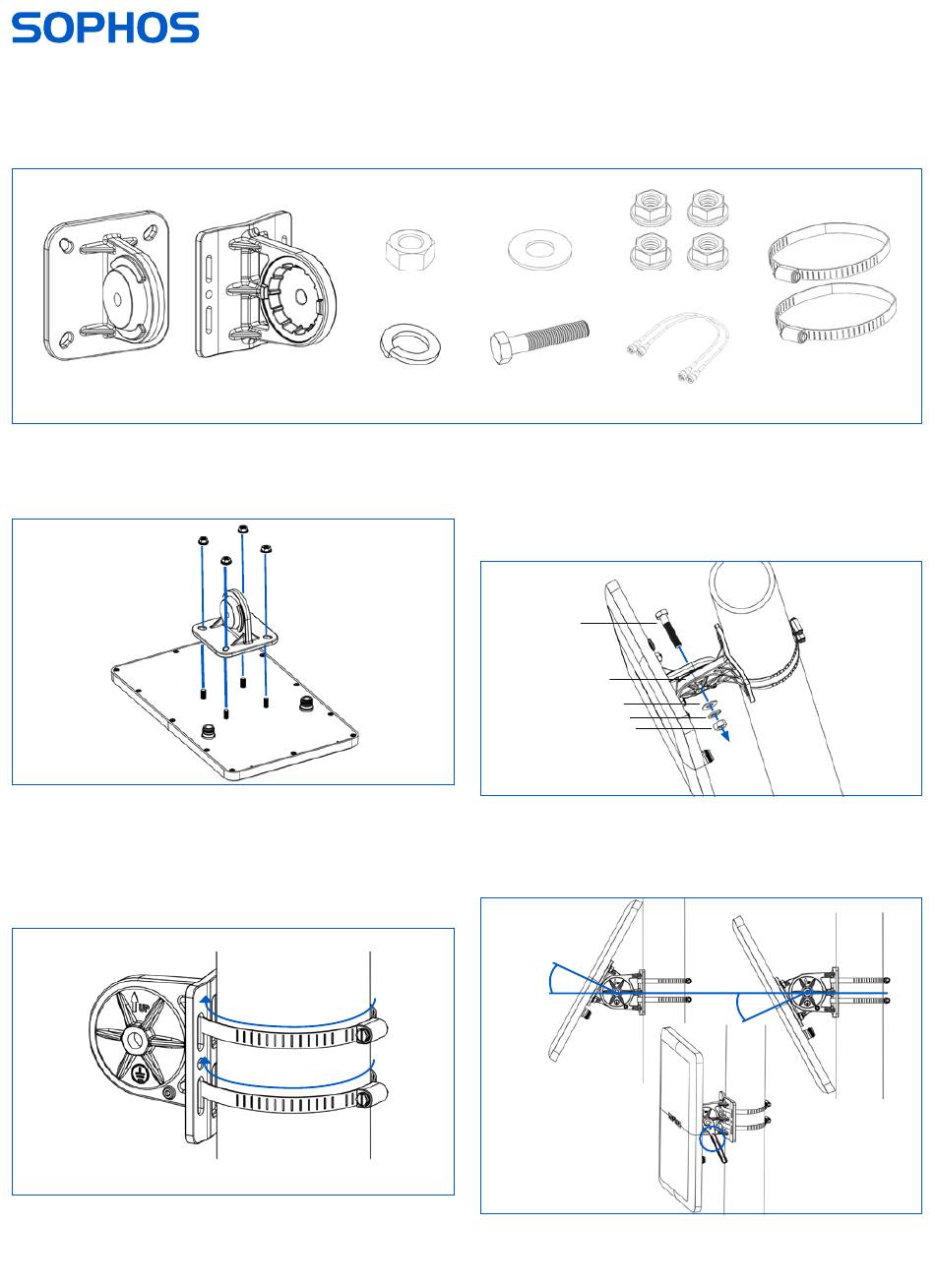 SOPHOS

UP