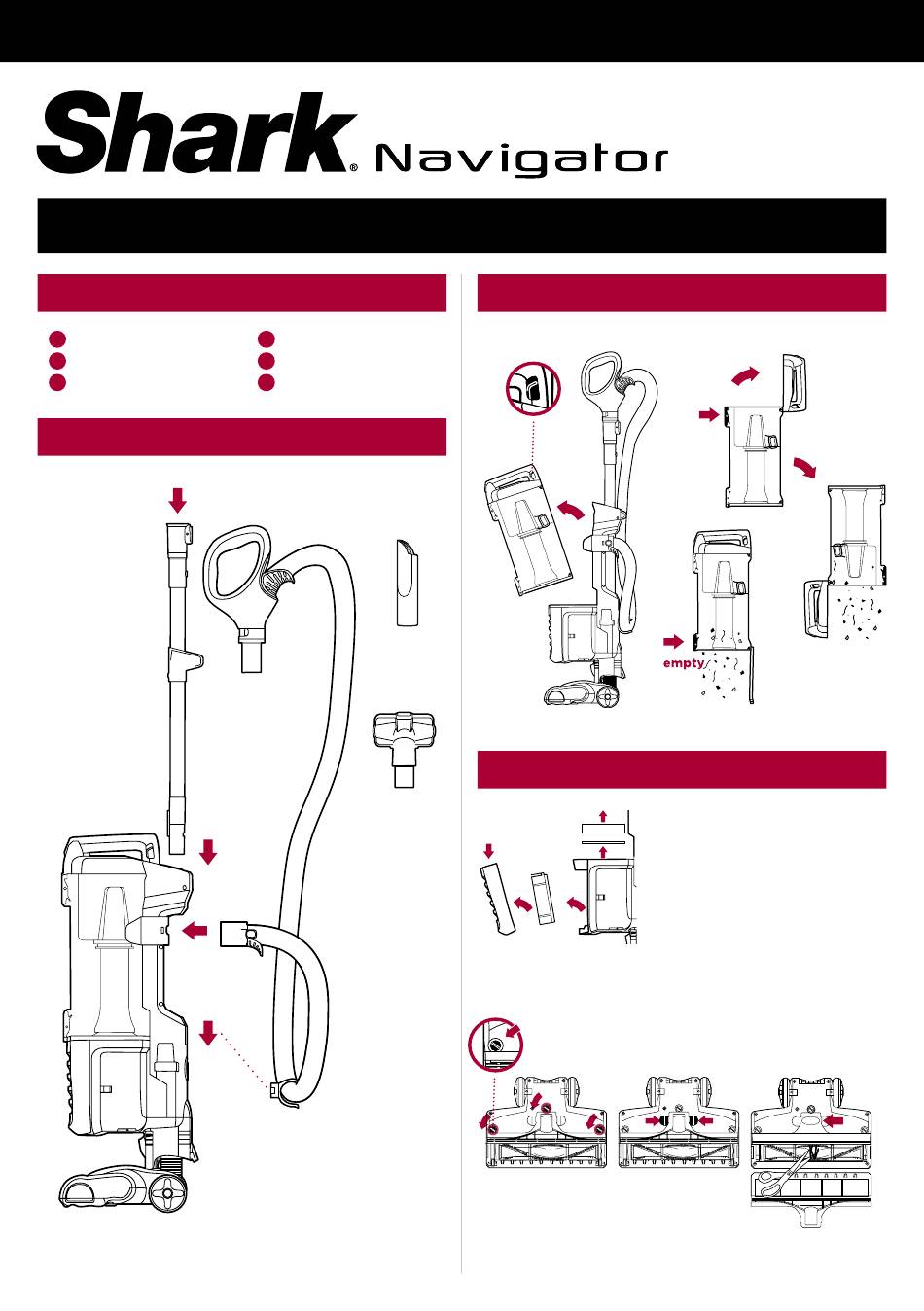 Shark® Navigator

empty