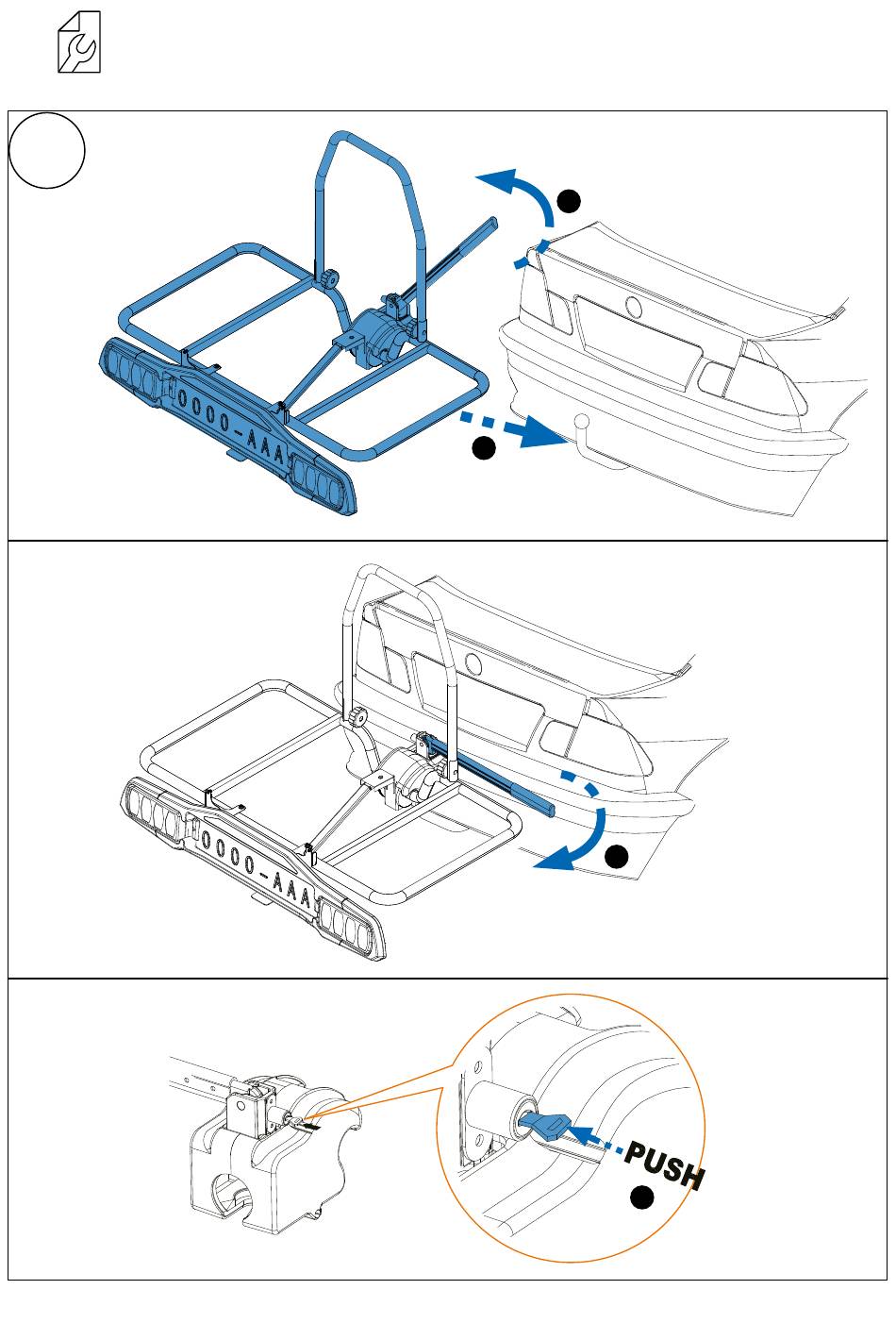 0000-AAA

0000-AAA

PUSH