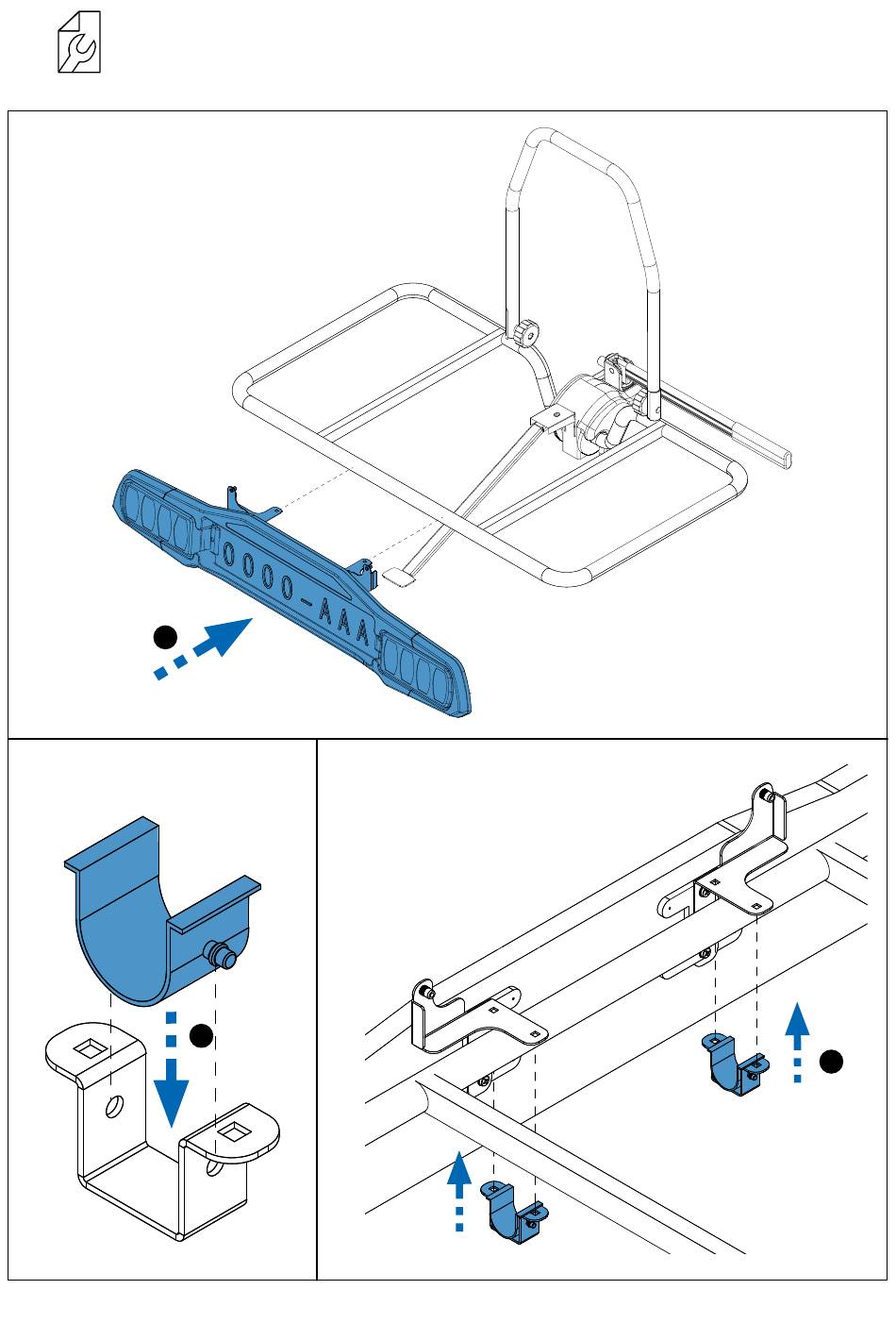 0000-AAA