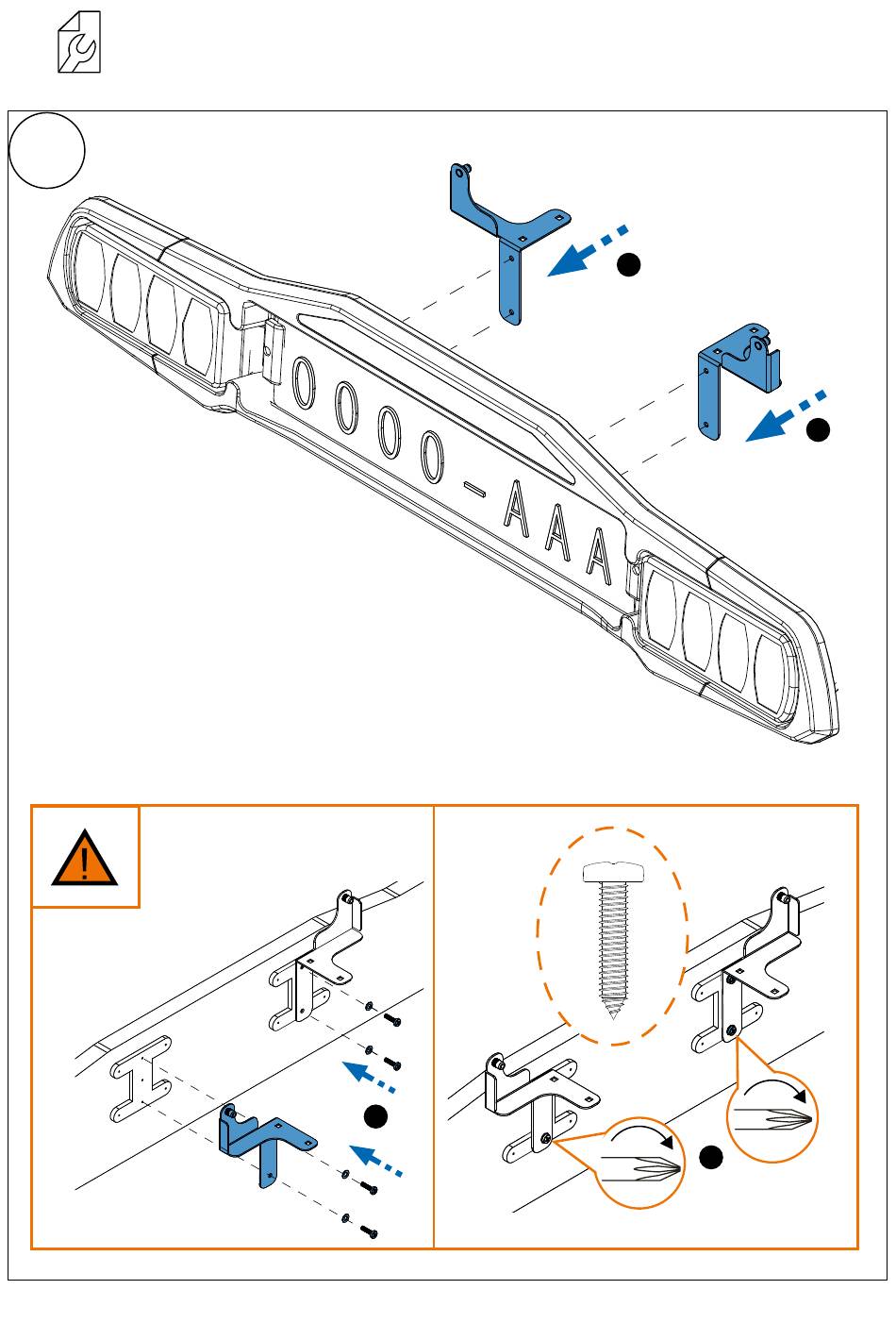 0000-AAA