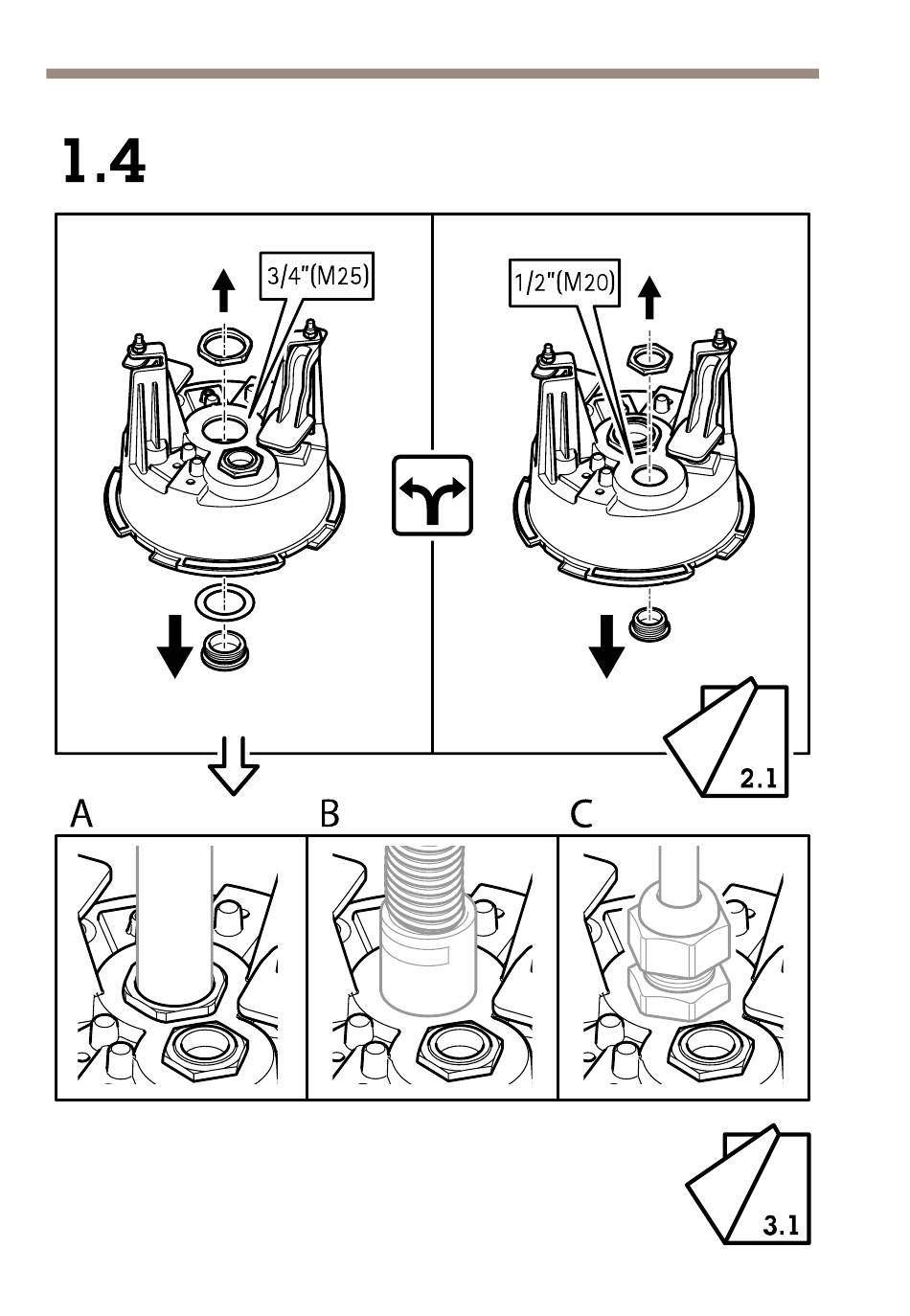 1.4

3/4"(M25)

1/2"(M20)

2.1

A

B

C

3.1