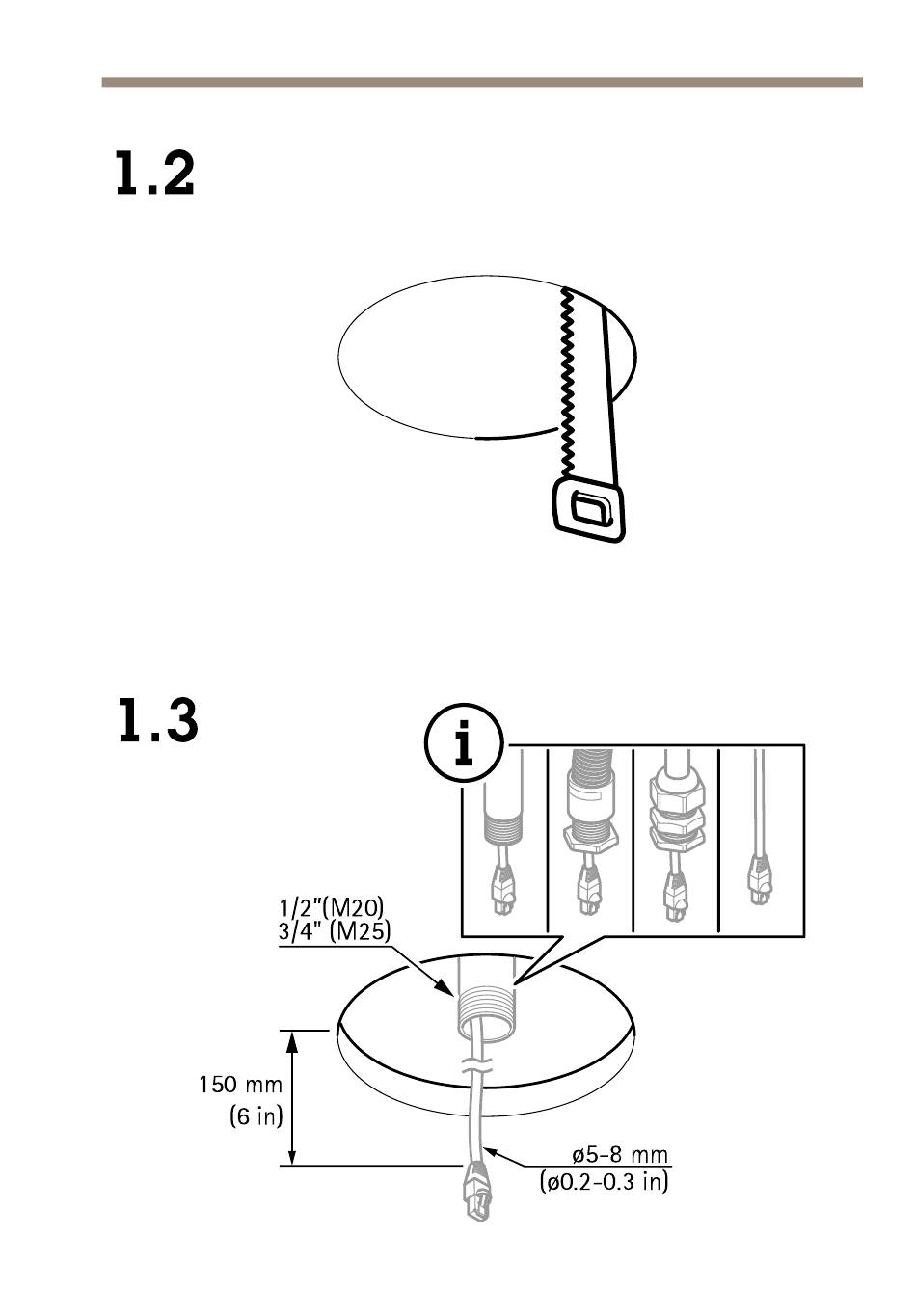 1.2

1.3

i

1/2"(M20)
3/4" (M25)

150 mm
(6 in)

ø5-8 mm
(ø0.2-0.3 in)