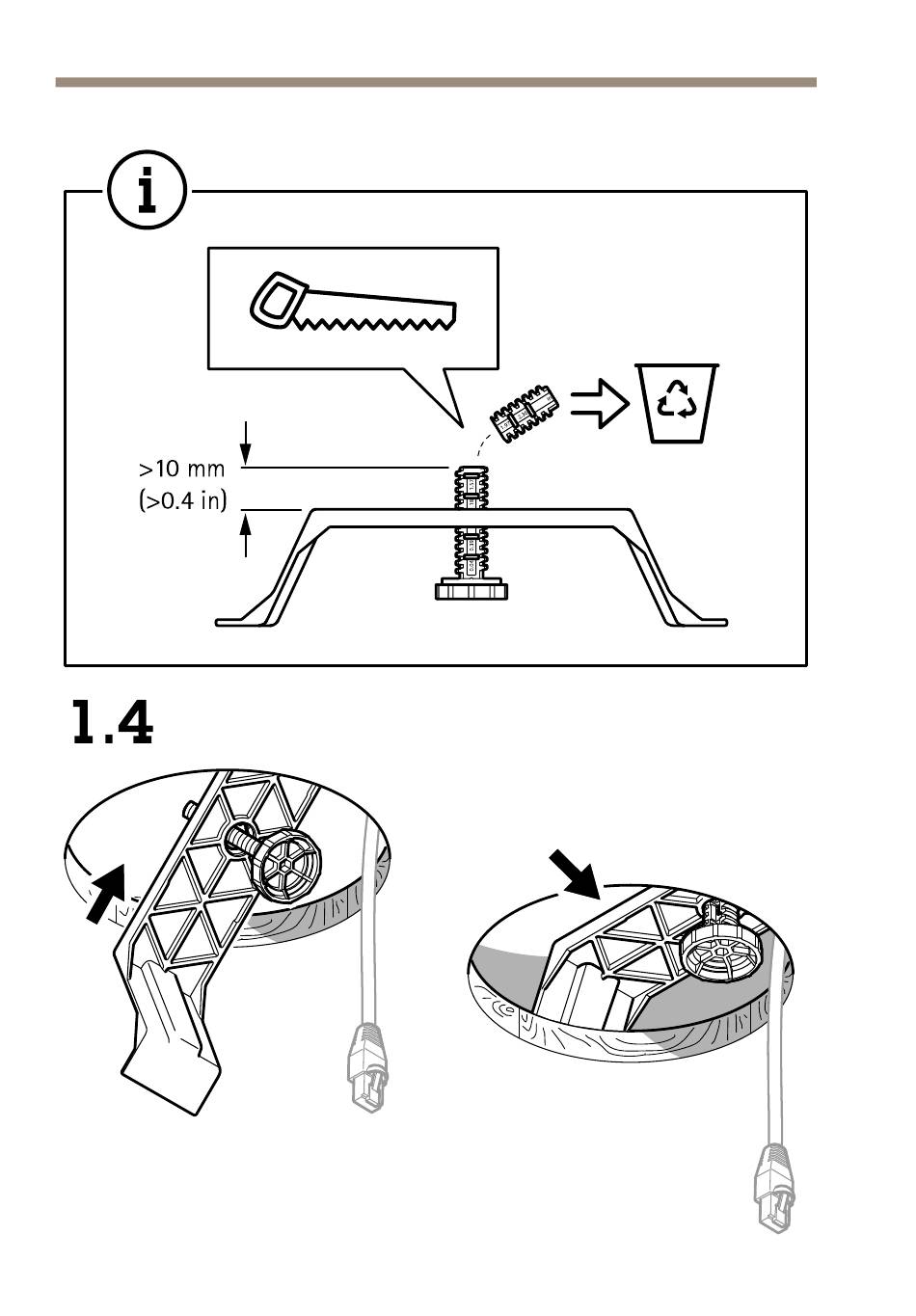 i

>10 mm
(>0.4 in)

1.4