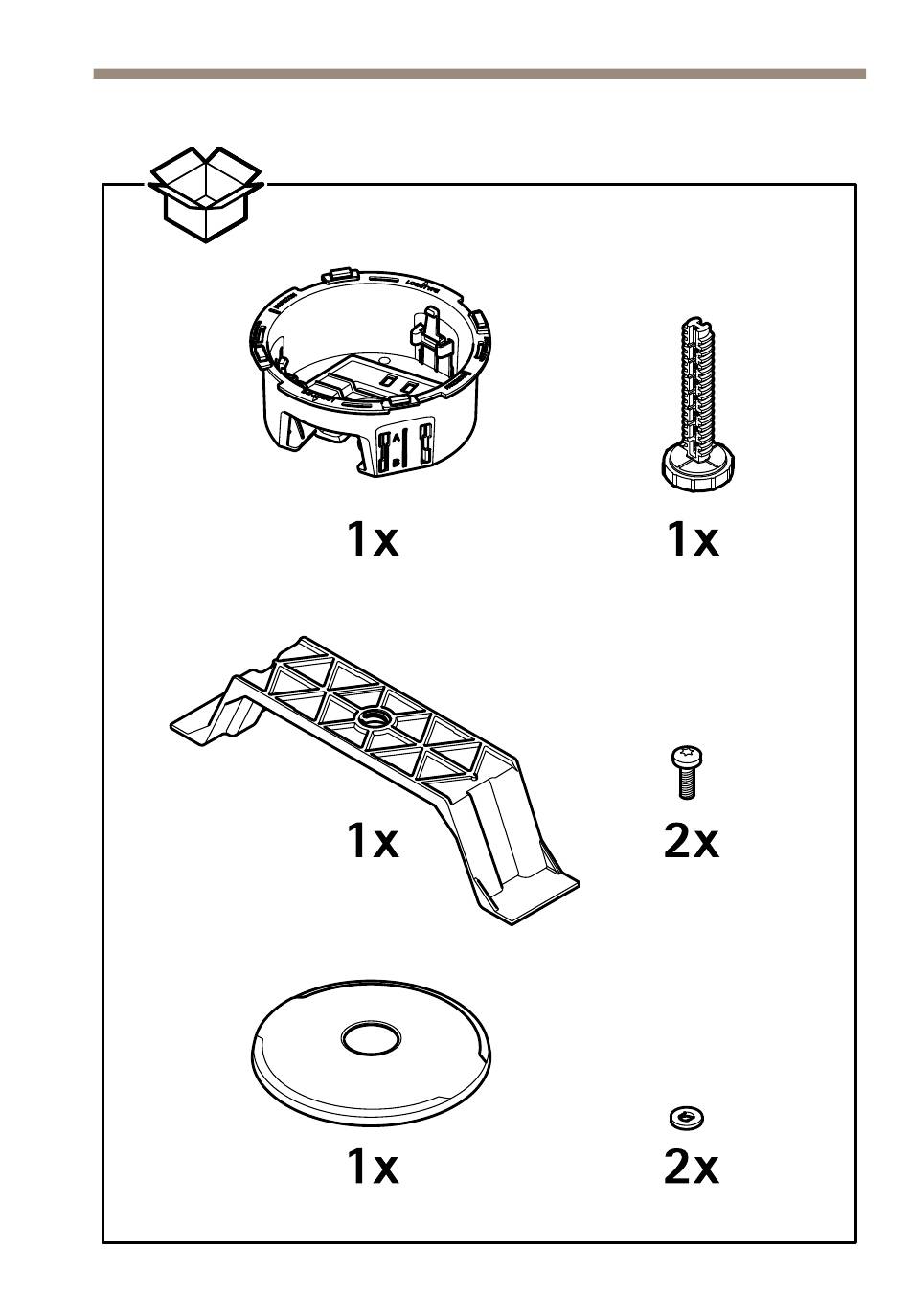 1x

1x

1x

2x

1x

2x