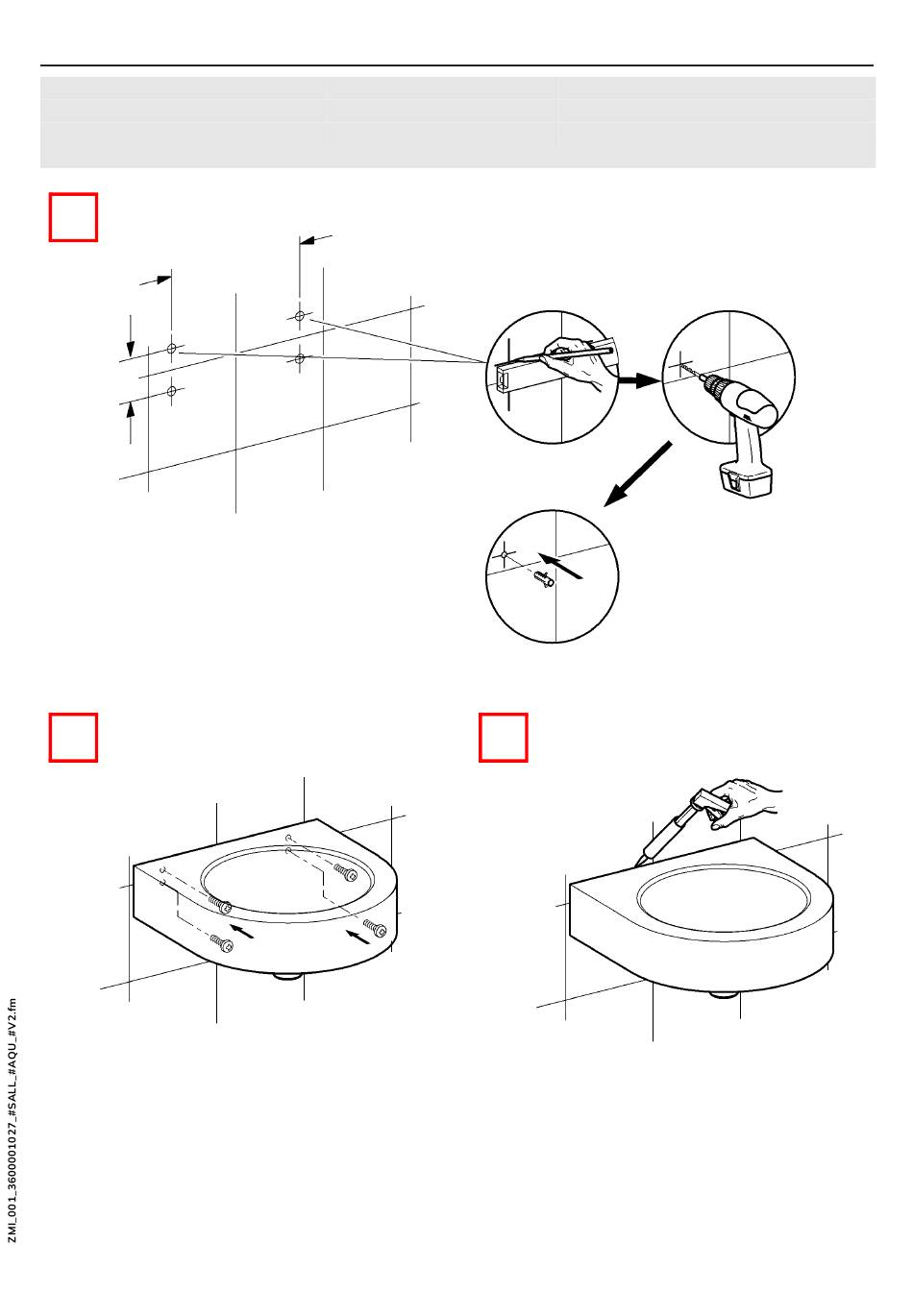 ZMI_001_3600001027_#SALL_#AQU_#V2.fm