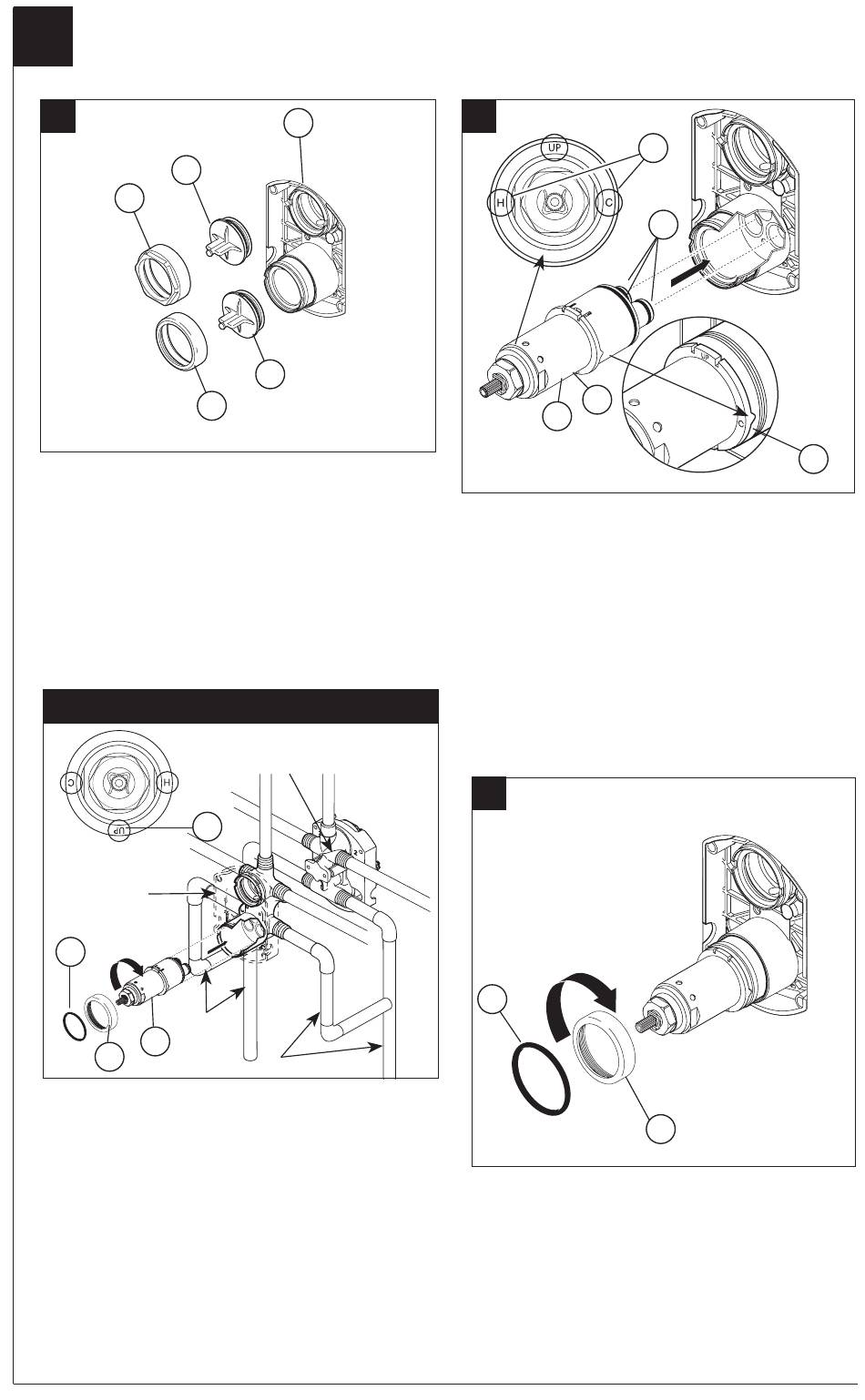 UP
H
C

C
H
UP