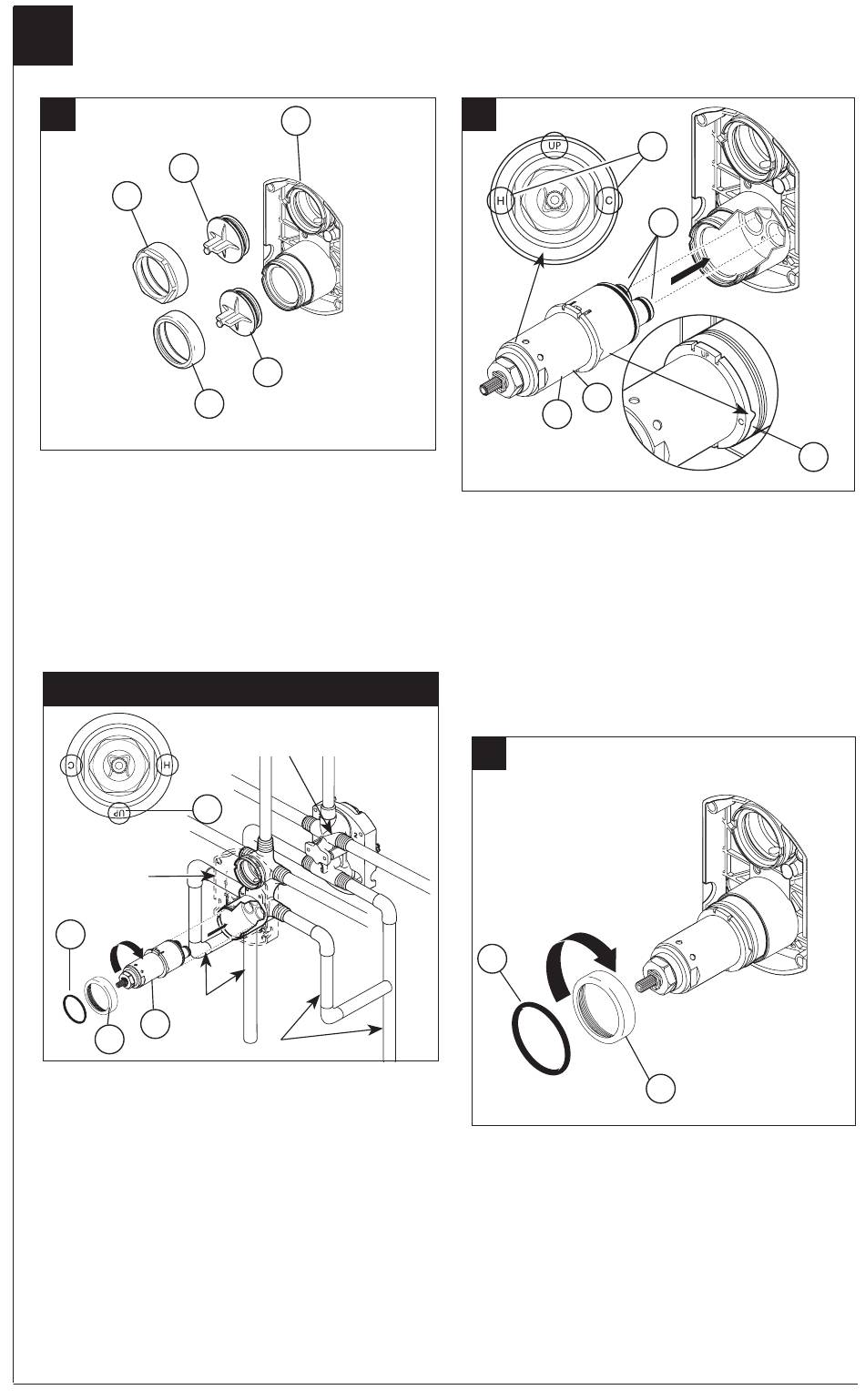 UP

H

C

C

H

UP