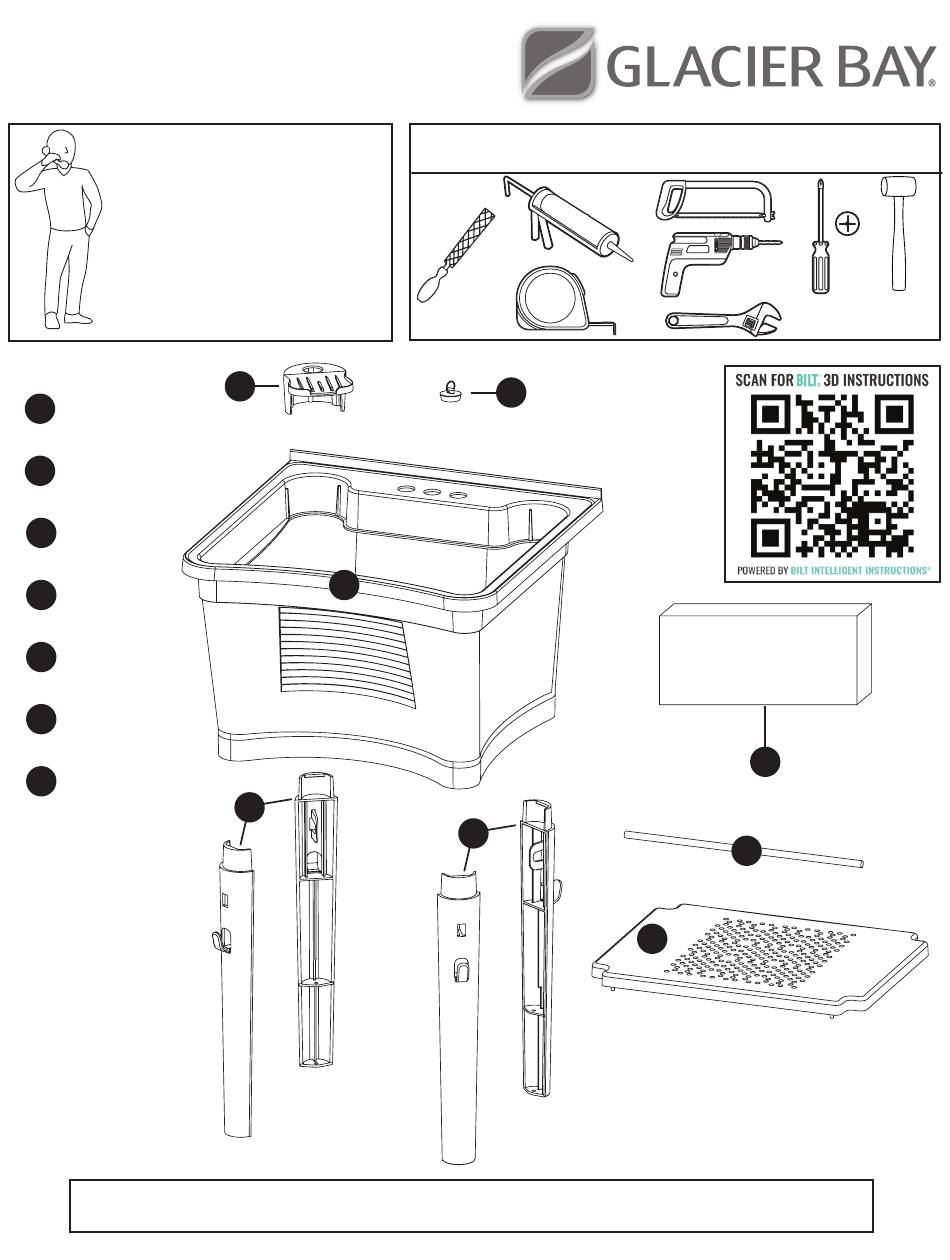 GLACIER BAY

SCAN FOR BILT. 3D INSTRUCTIONS

POWERED BY BILT INTELLIGENT INSTRUCTIONS®