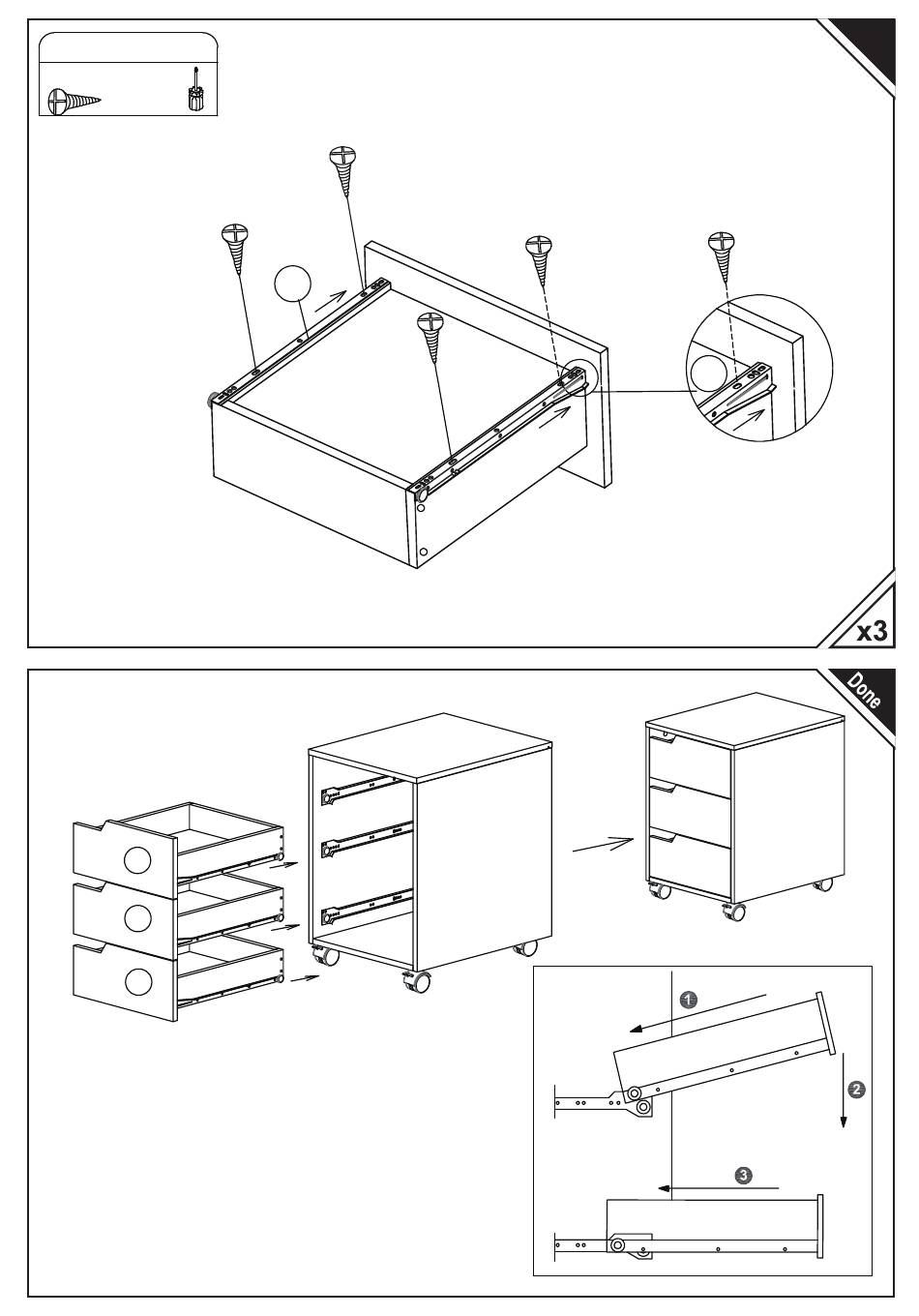 x3

Done

1

2

3