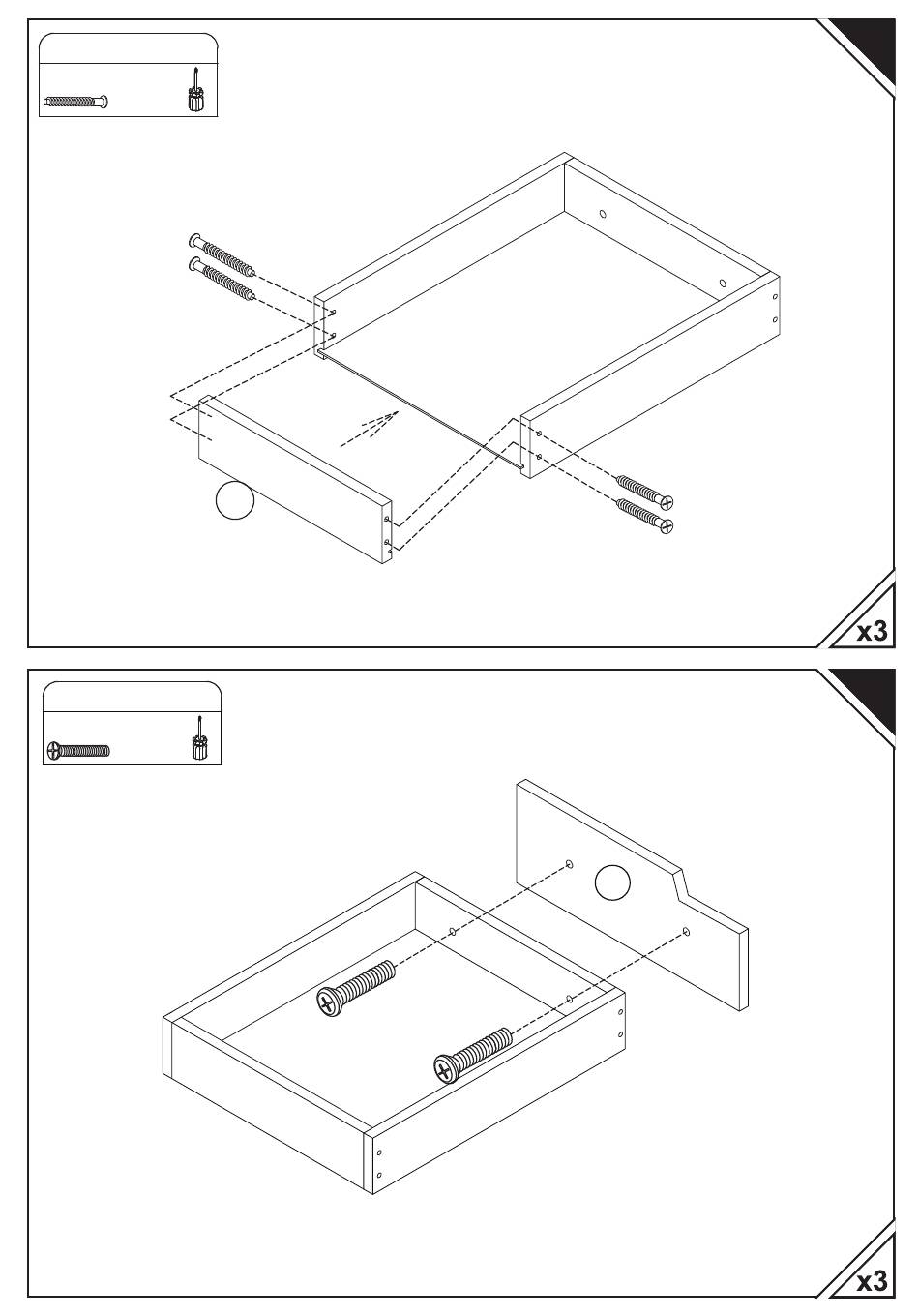 x3

x3