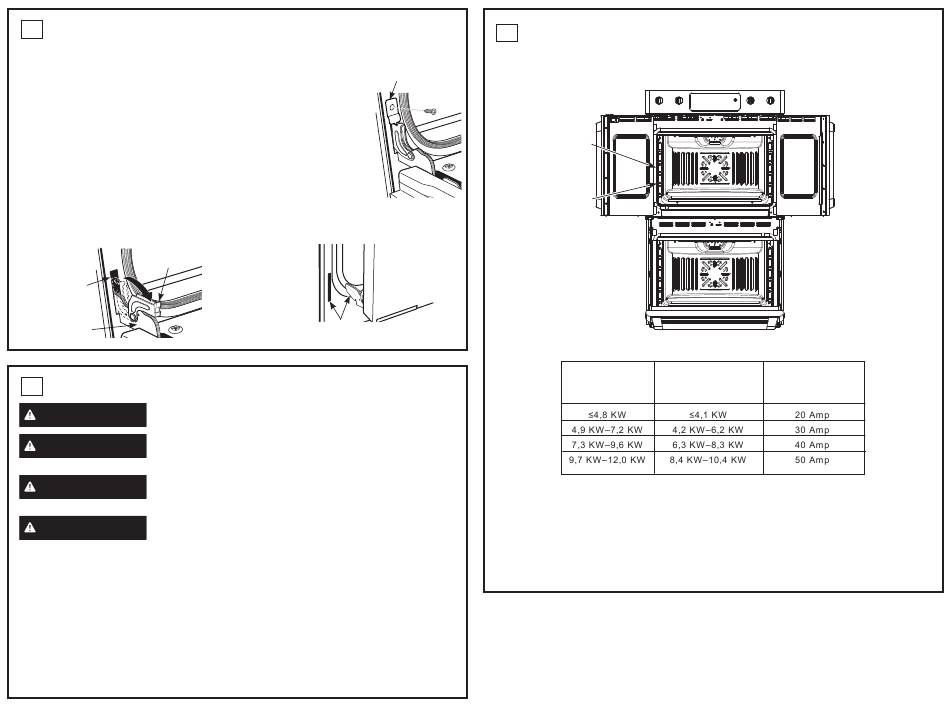 |  |  |  |
|---|---|---|
| ≤4,8 KW | ≤4,1 KW | 20 Amp |
| 4,9 KW–7,2 KW | 4,2 KW–6,2 KW | 30 Amp |
| 7,3 KW–9,6 KW | 6,3 KW–8,3 KW | 40 Amp |
| 9,7 KW–12,0 KW | 8,4 KW–10,4 KW | 50 Amp |