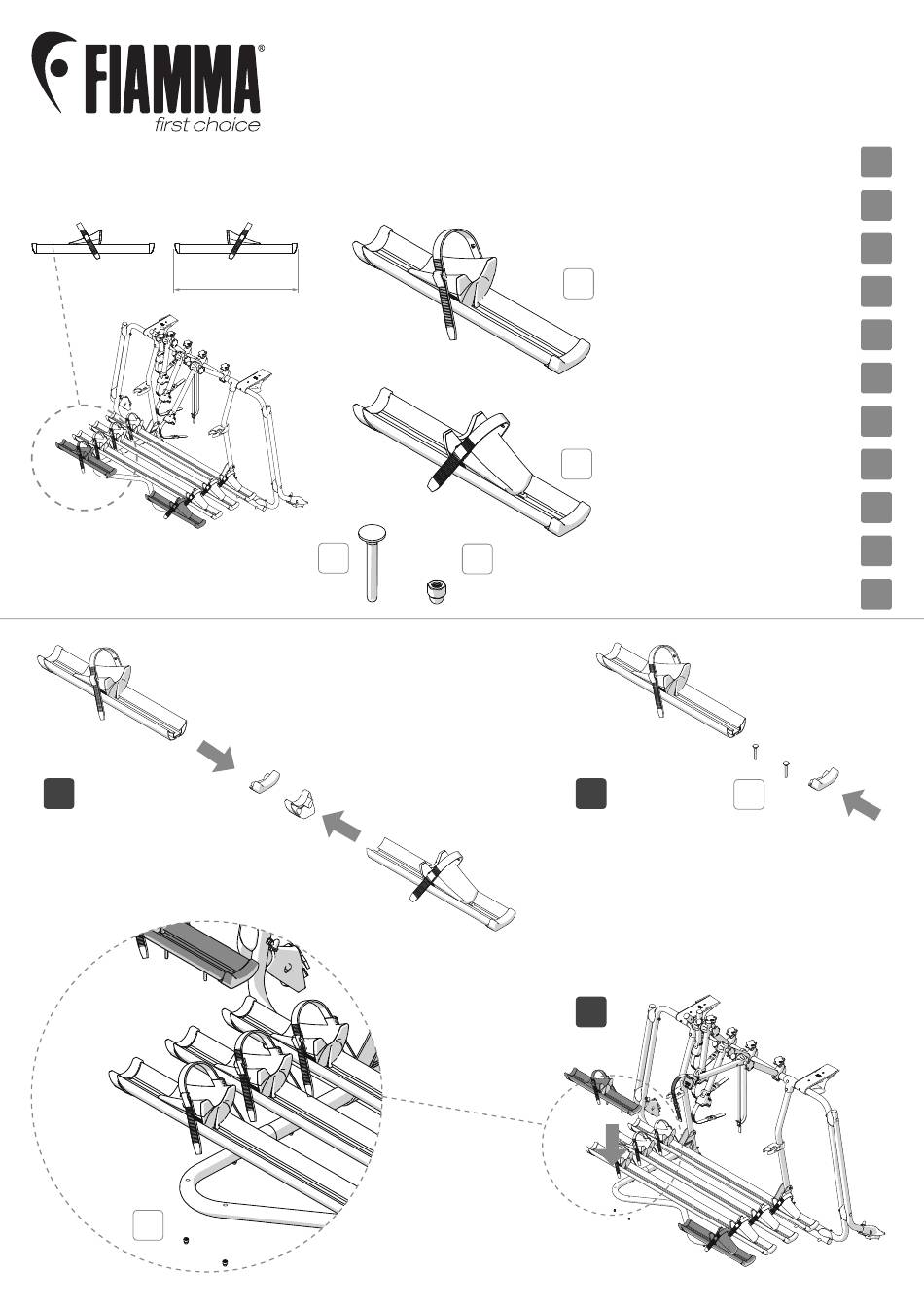 FIAMMA®
first choice