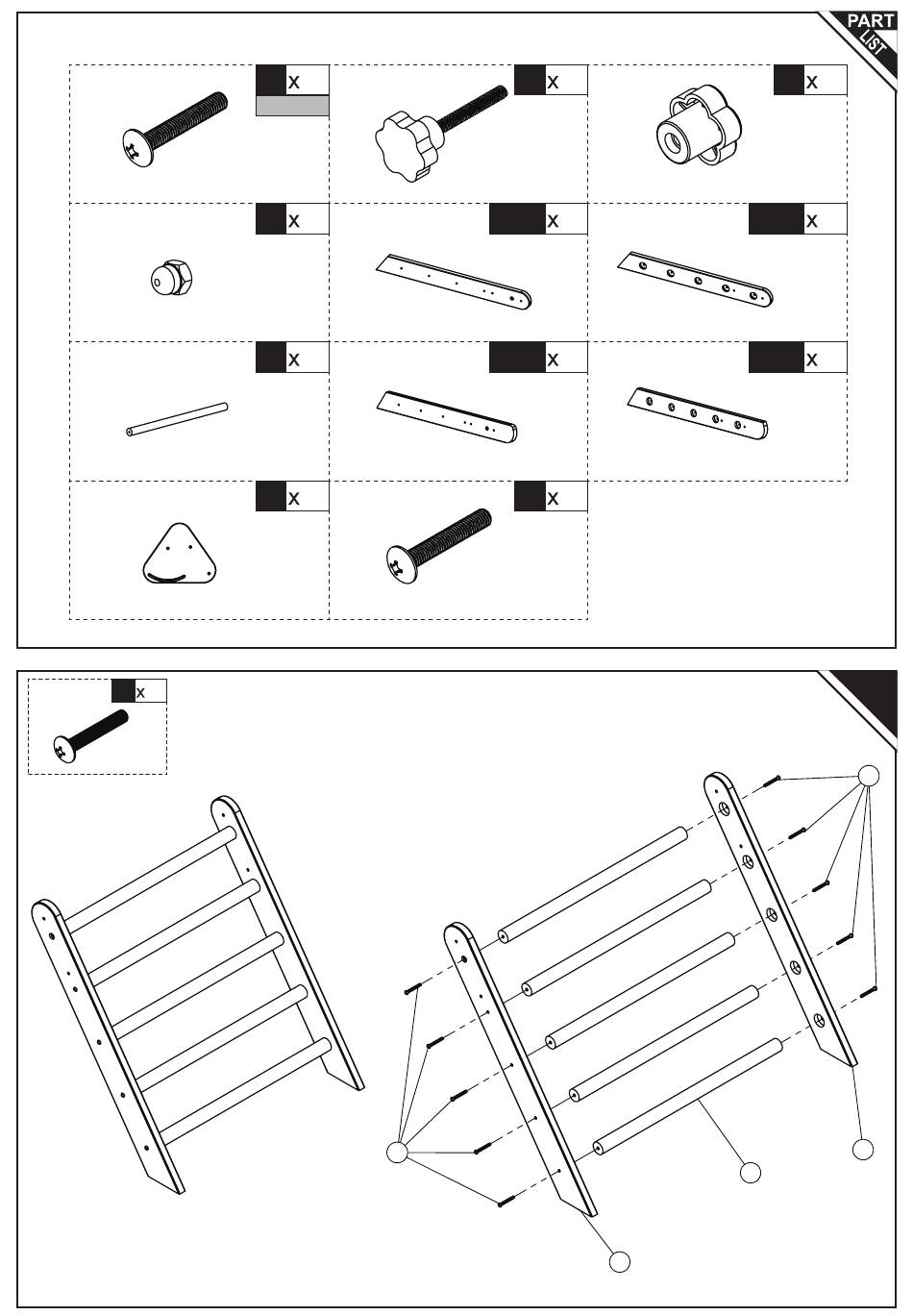 PART LIST

x

x

x

x

x

x

x

x

x

x

x

x