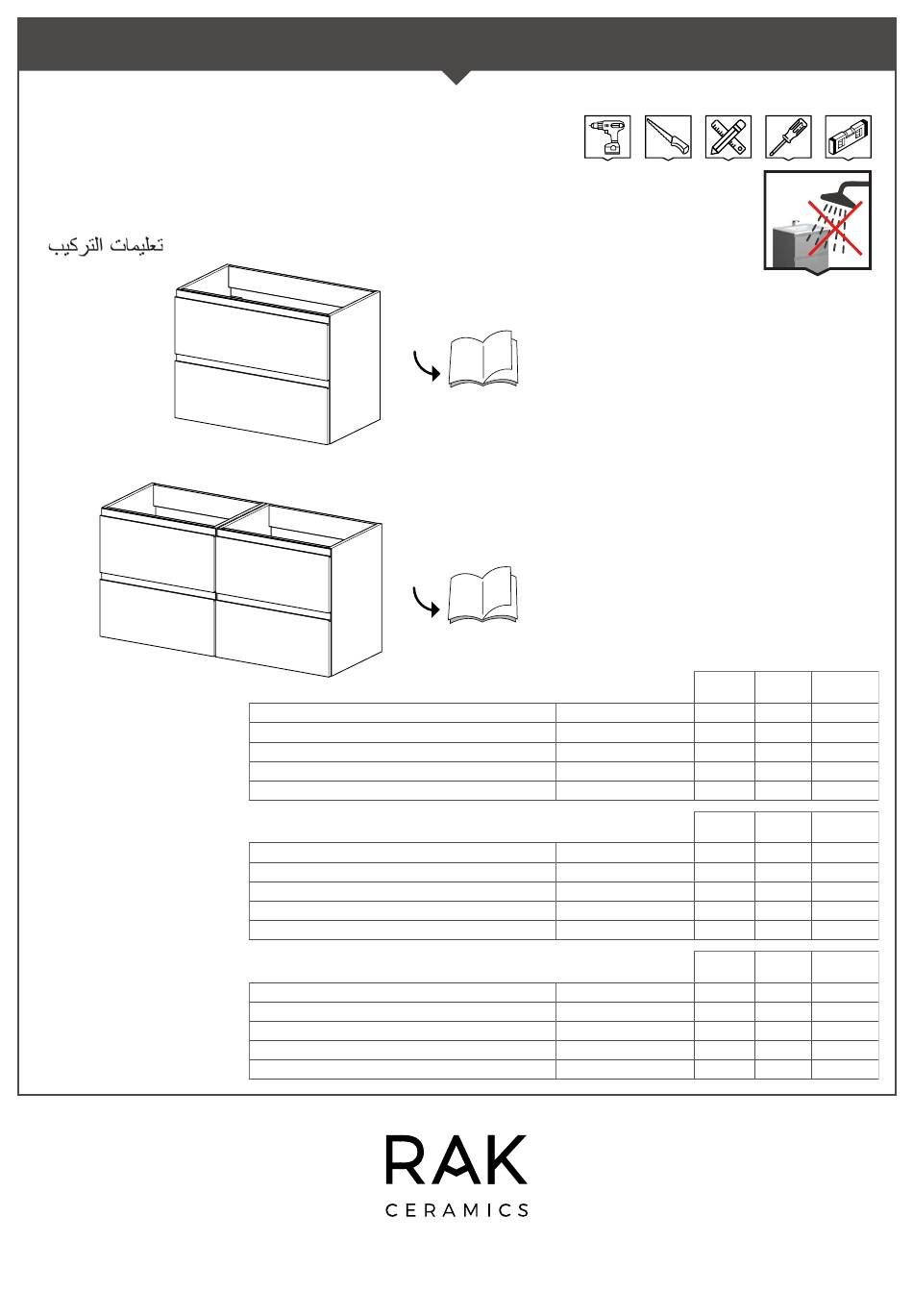 تعليمات التركيب

RAK
CERAMICS