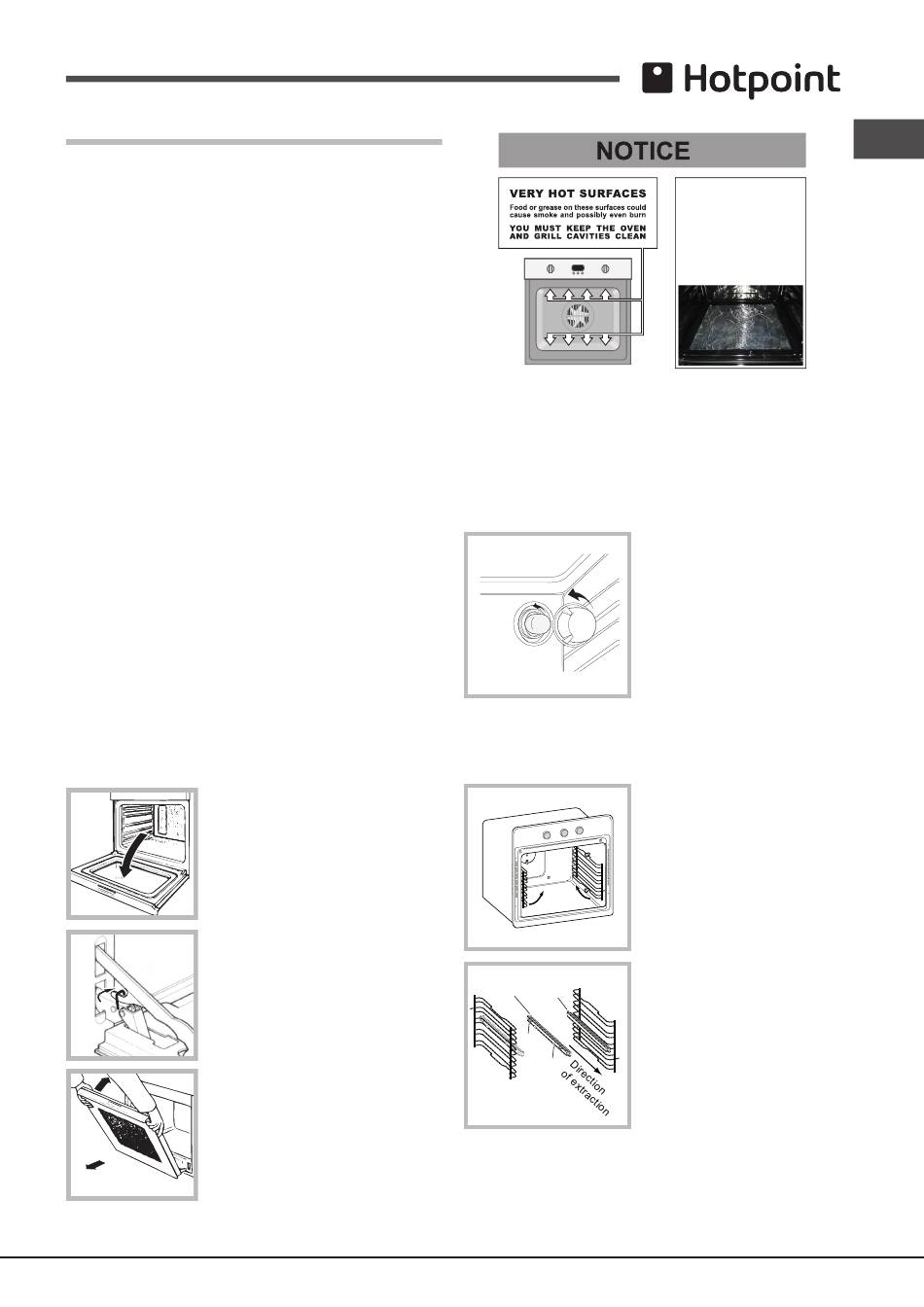 Hotpoint

NOTICE

VERY HOT SURFACES
Food or grease on these surfaces could cause smoke and possibly even burn
YOU MUST KEEP THE OVEN AND GRILL CAVITIES CLEAN

Direction of extraction