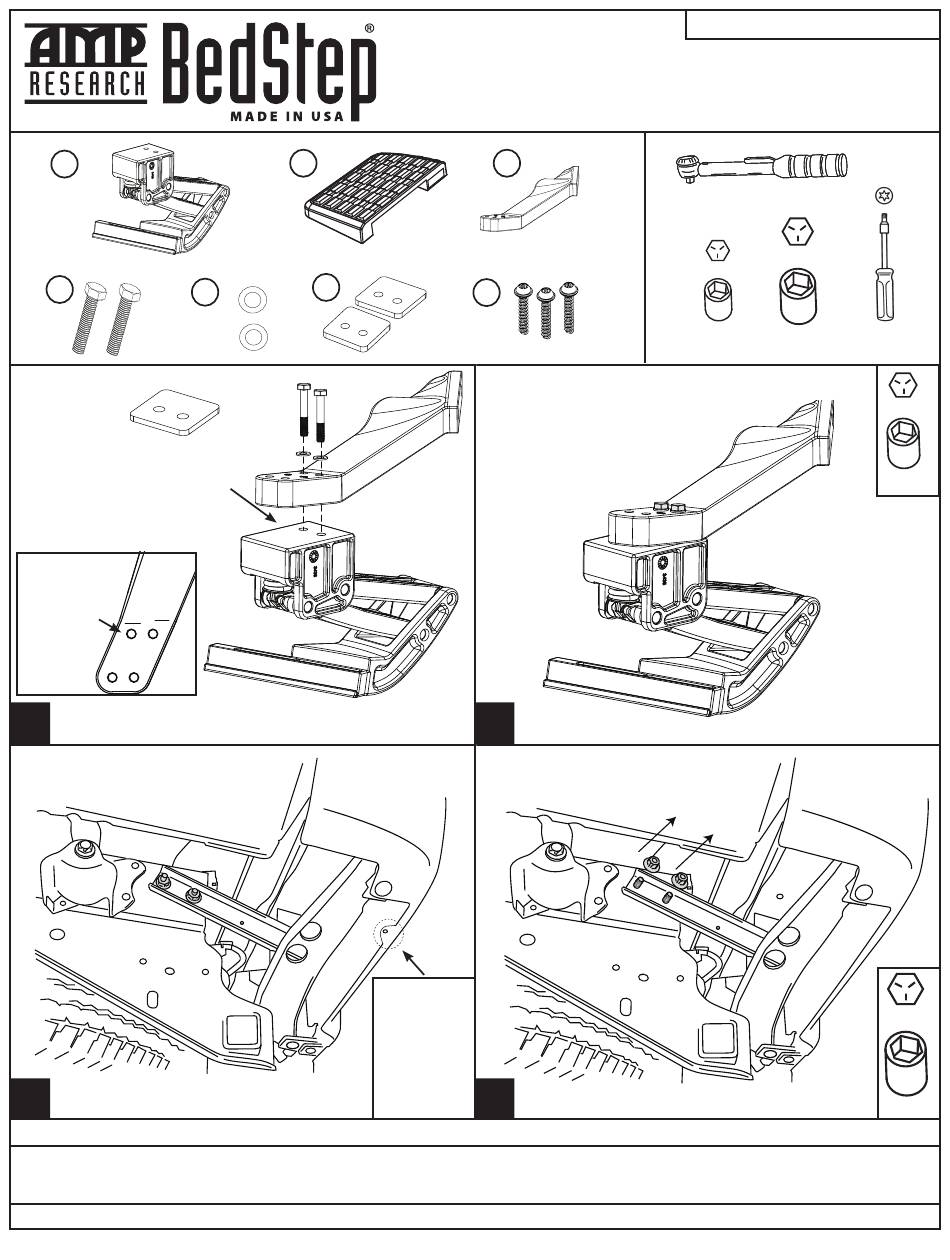 AMP RESEARCH BedStep®

MADE IN USA