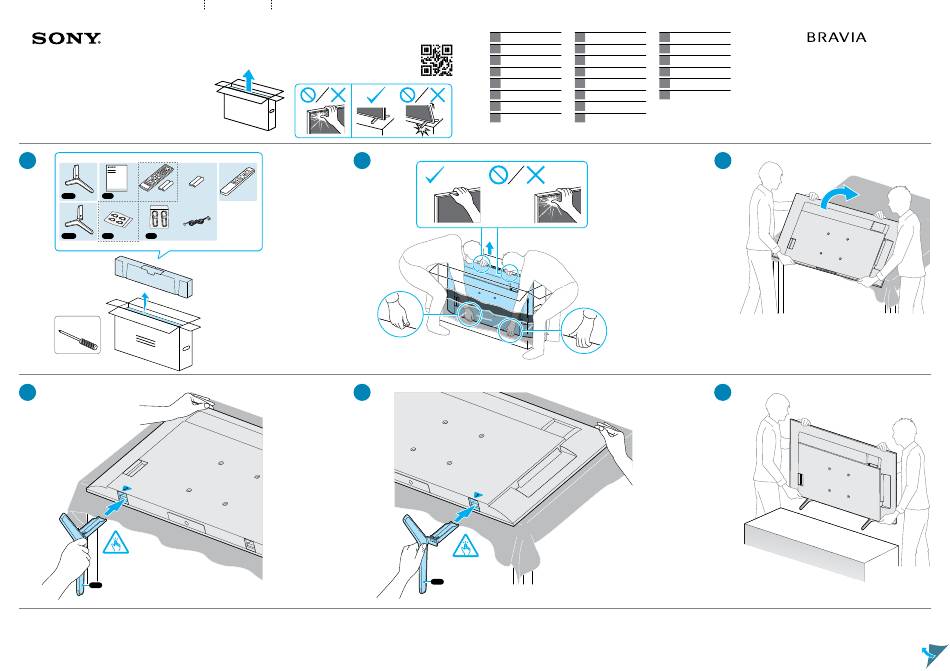 SONY

BRAVIA