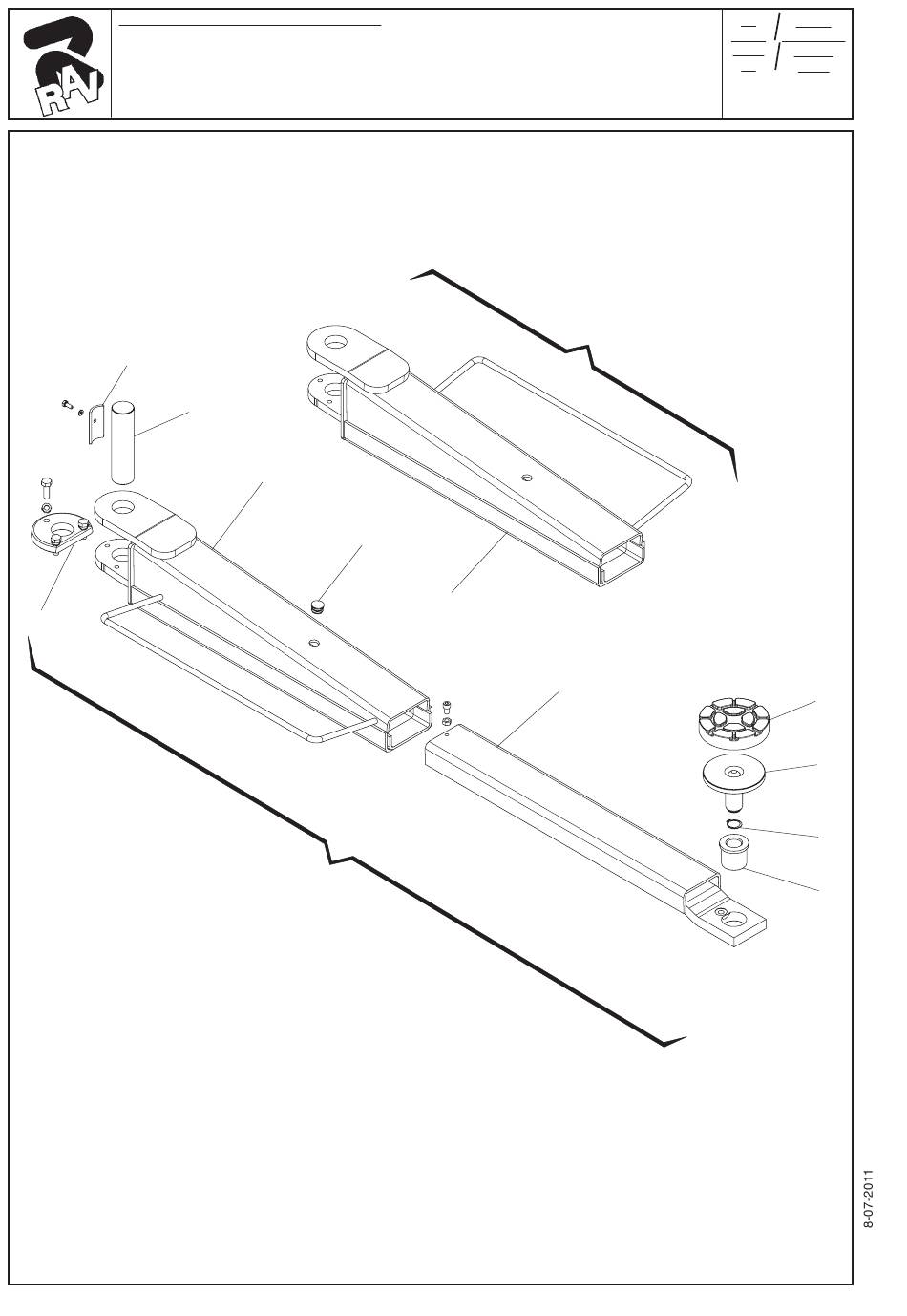 RAV

8-07-2011