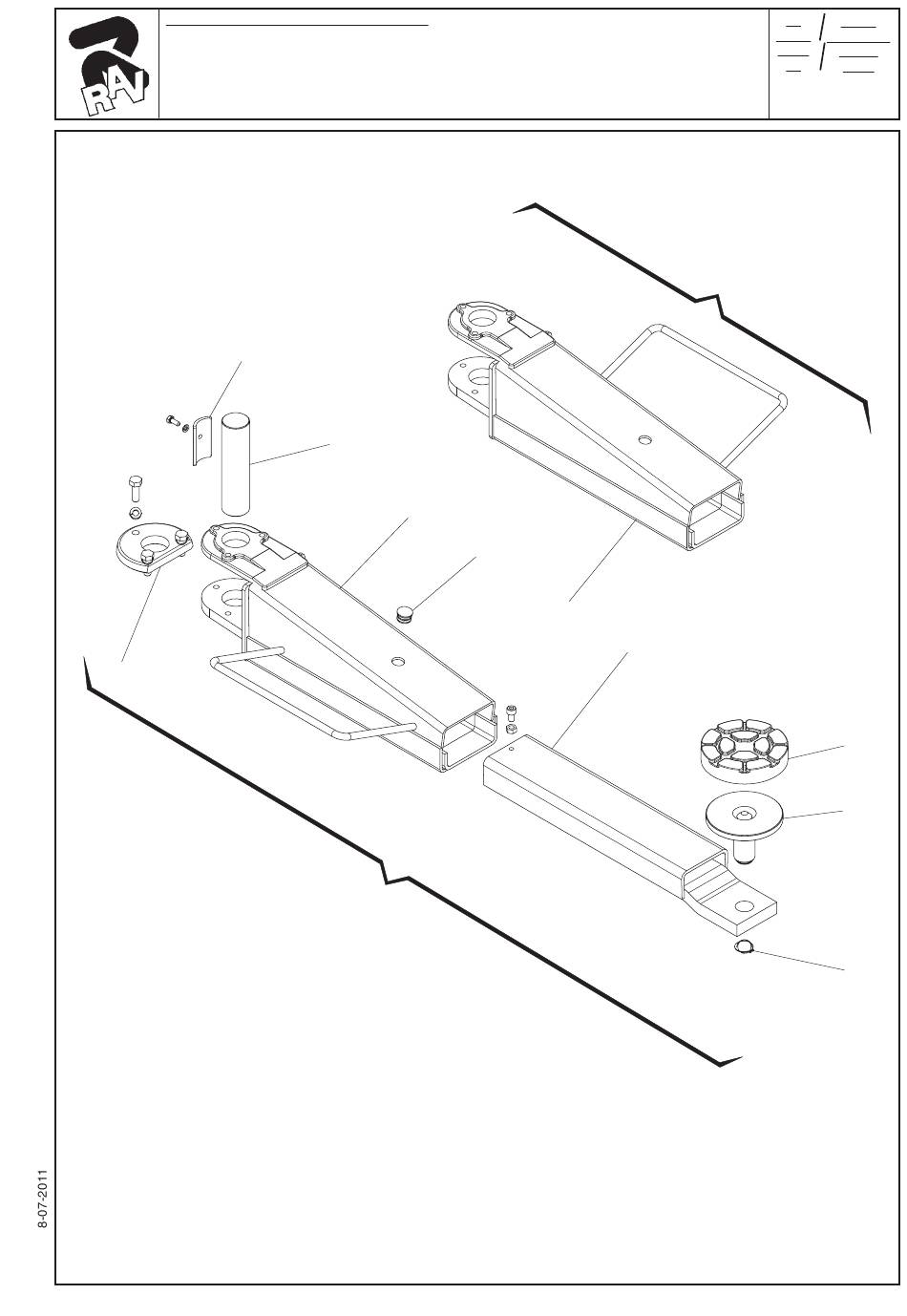 RAV

8-07-2011