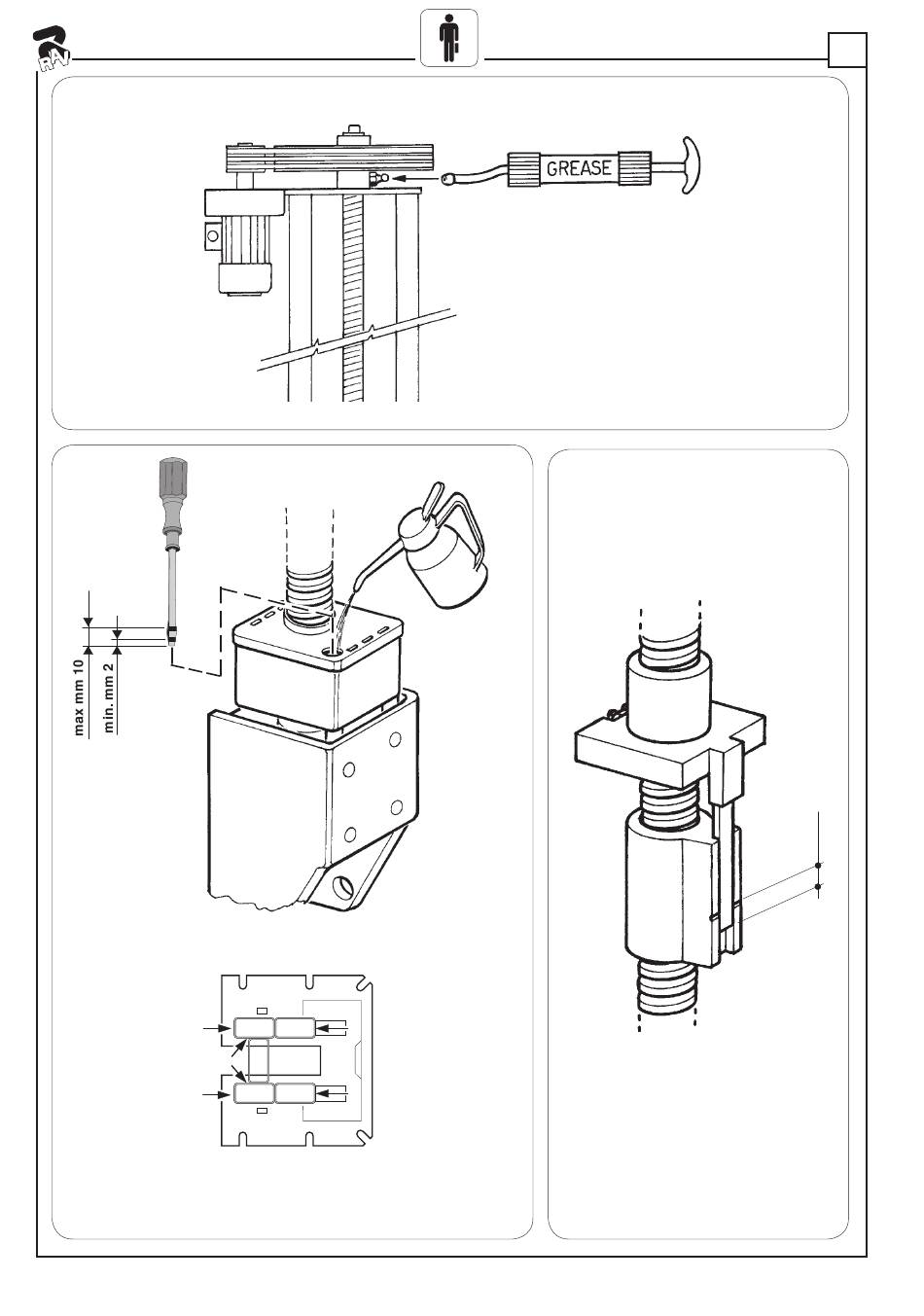 RAV

GREASE

max mm 10
min. mm 2