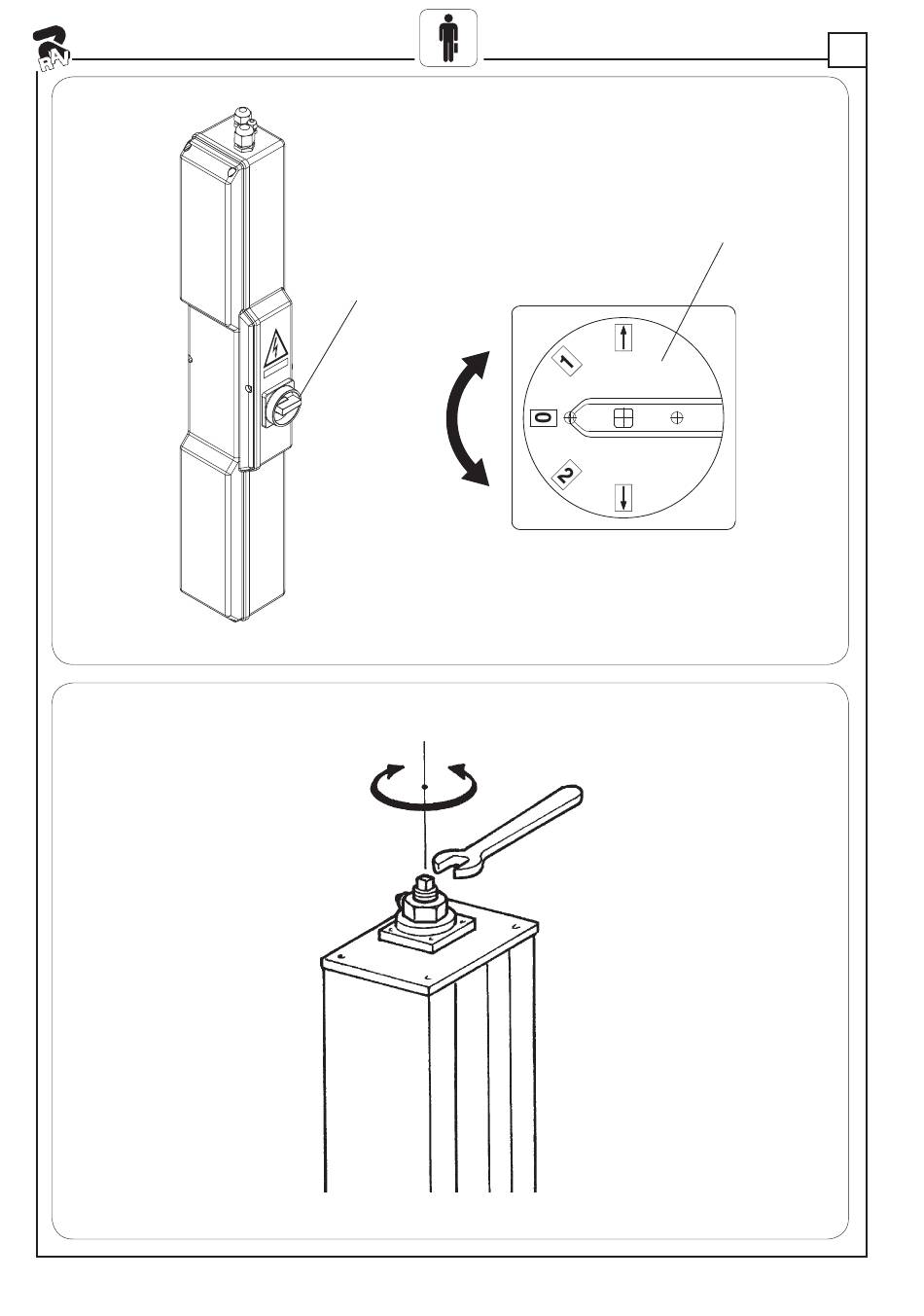 RAV

1

0

2