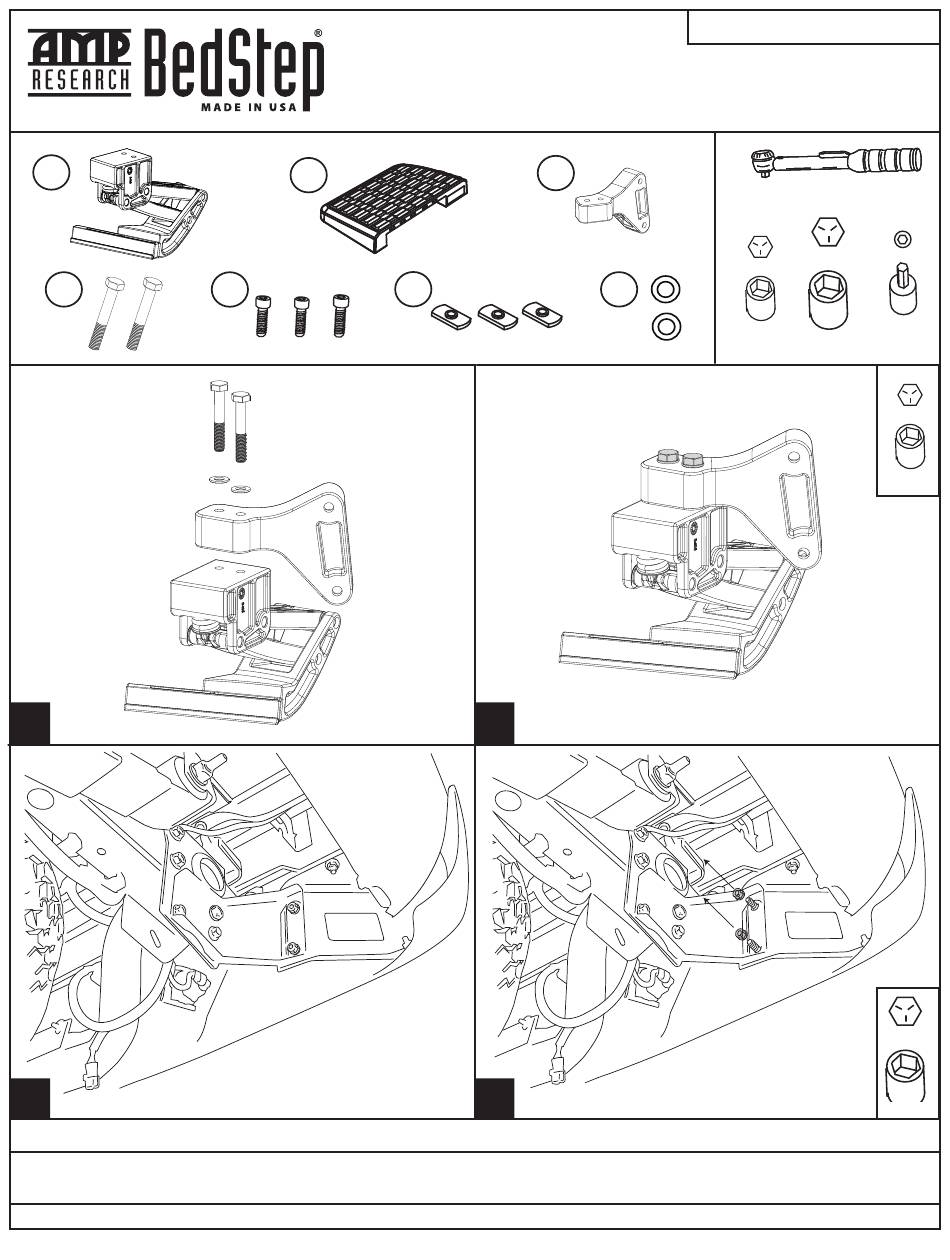 AMP RESEARCH BedStep®

MADE IN USA