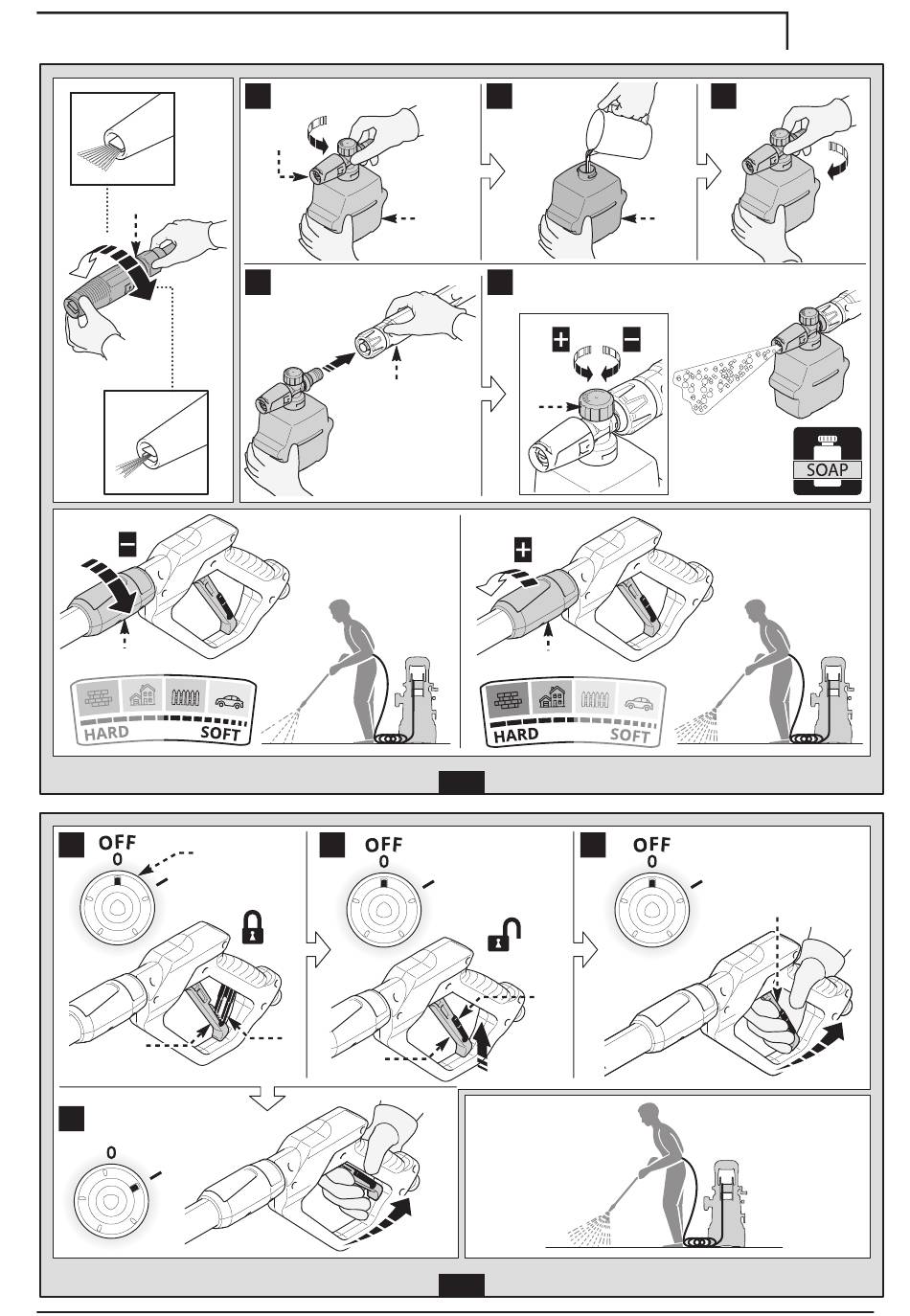 SOAP

HARD SOFT

HARD SOFT

OFF
0

OFF
0

OFF
0

0