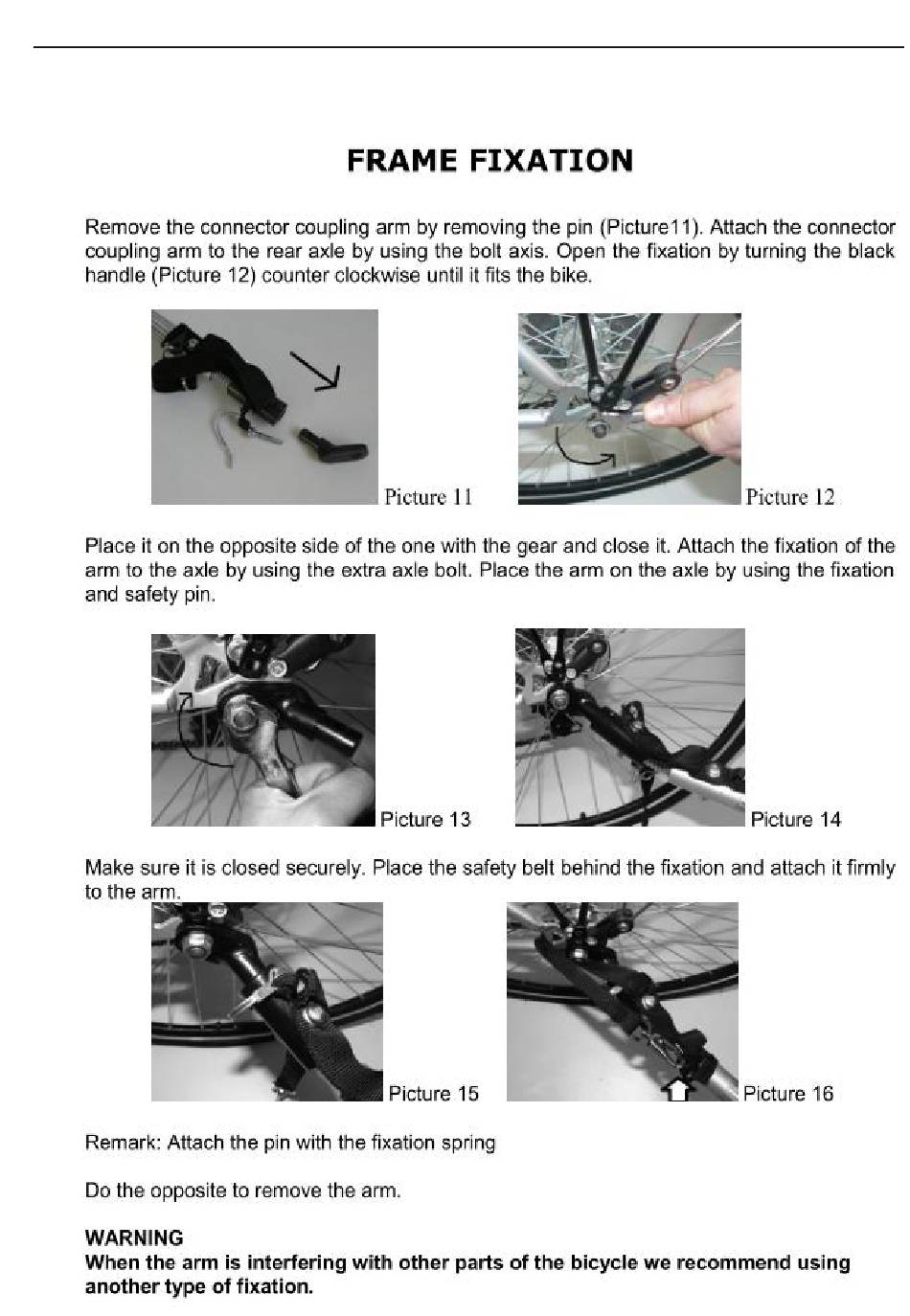 FRAME FIXATION

Remove the connector coupling arm by removing the pin (Picture11). Attach the connector coupling arm to the rear axle by using the bolt axis. Open the fixation by turning the black handle (Picture 12) counter clockwise until it fits the bike.

Picture 11

Picture 12

Place it on the opposite side of the one with the gear and close it. Attach the fixation of the arm to the axle by using the extra axle bolt. Place the arm on the axle by using the fixation and safety pin.

Picture 13

Picture 14

Make sure it is closed securely. Place the safety belt behind the fixation and attach it firmly to the arm.

Picture 15

Picture 16

Remark: Attach the pin with the fixation spring

Do the opposite to remove the arm.

WARNING
When the arm is interfering with other parts of the bicycle we recommend using another type of fixation.