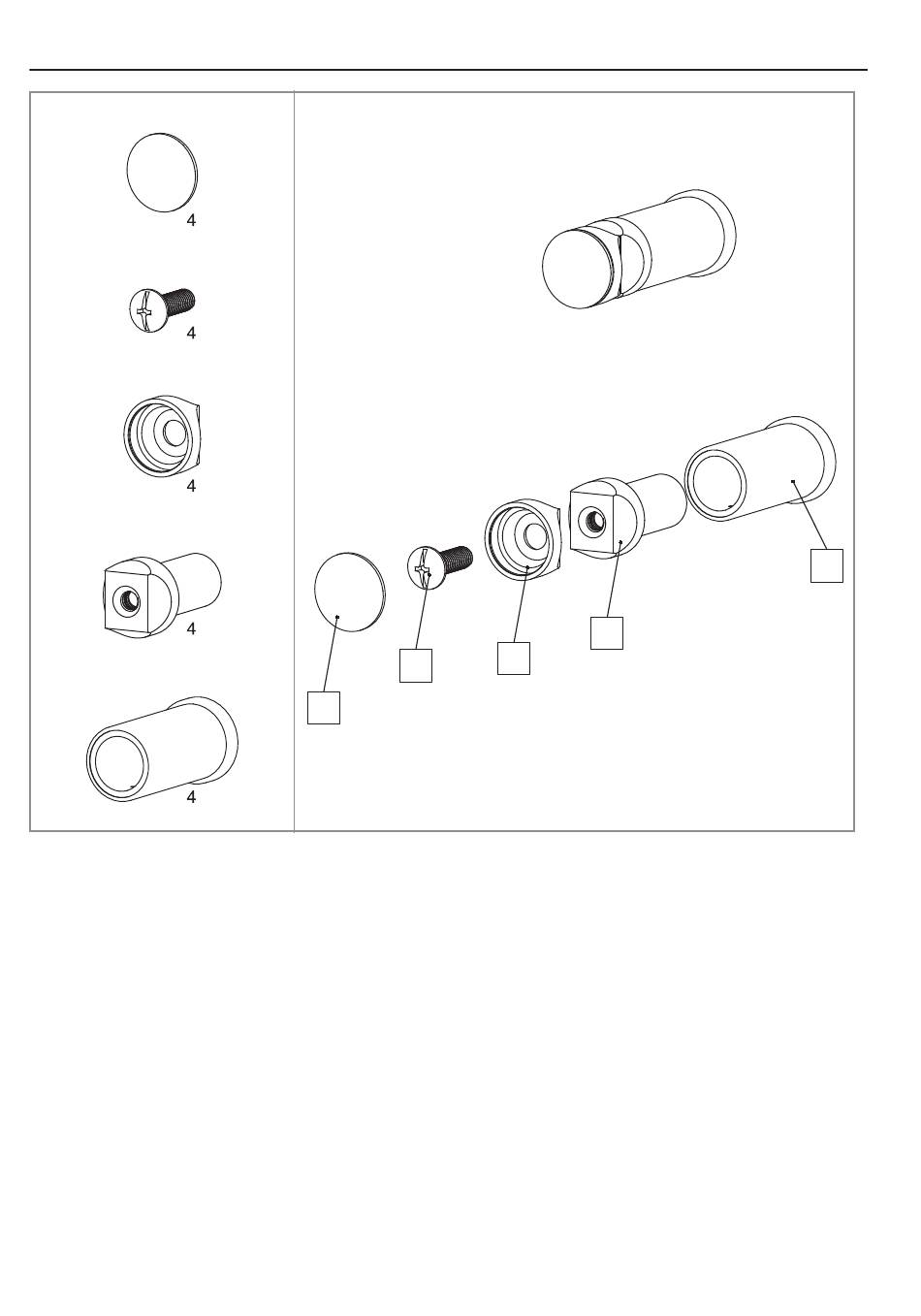 4

4

4

4

4