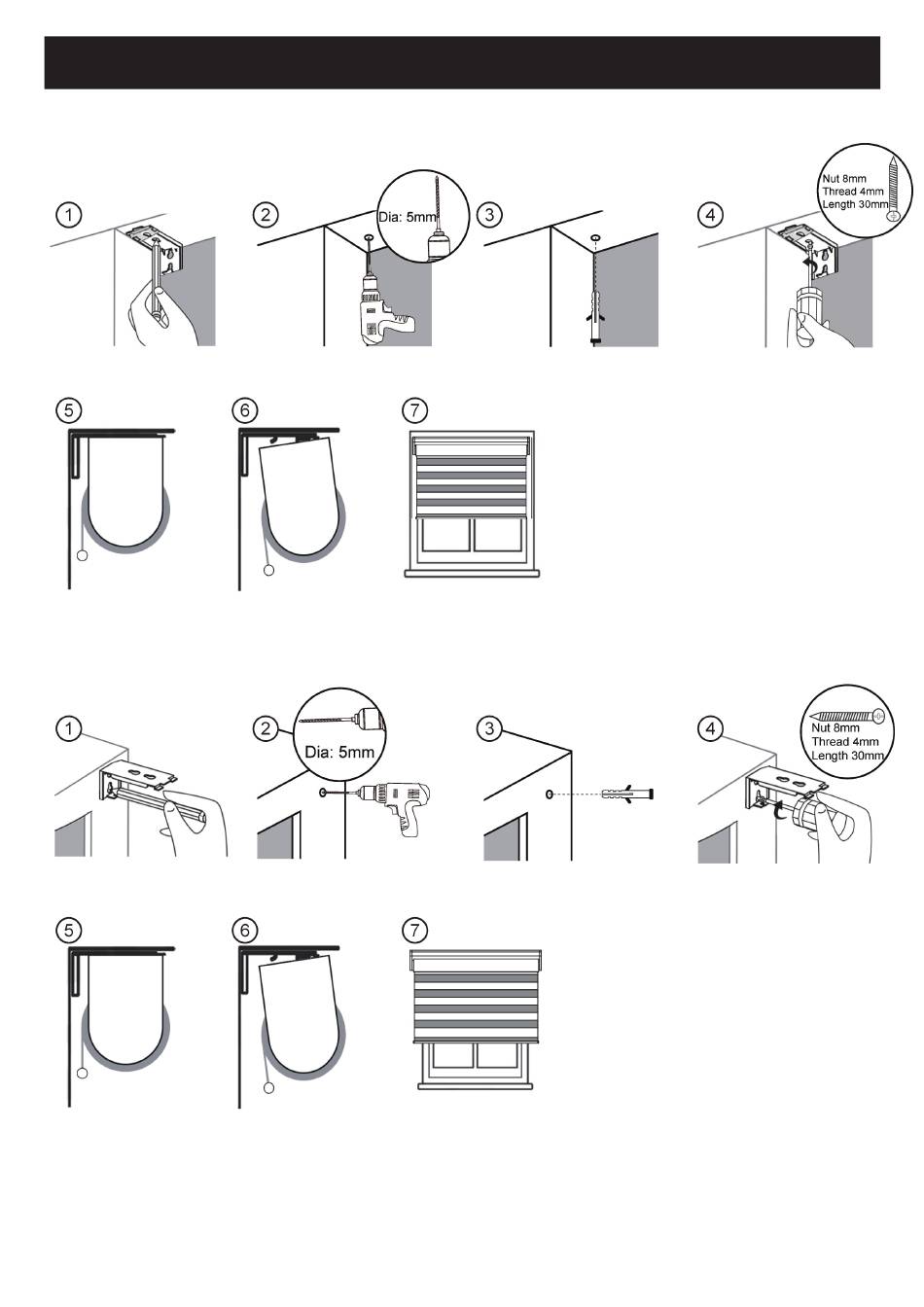 1

2
Dia: 5mm

3

4
Nut 8mm
Thread 4mm
Length 30mm

5

6

7

1

2
Dia: 5mm

3

4
Nut 8mm
Thread 4mm
Length 30mm

5

6

7