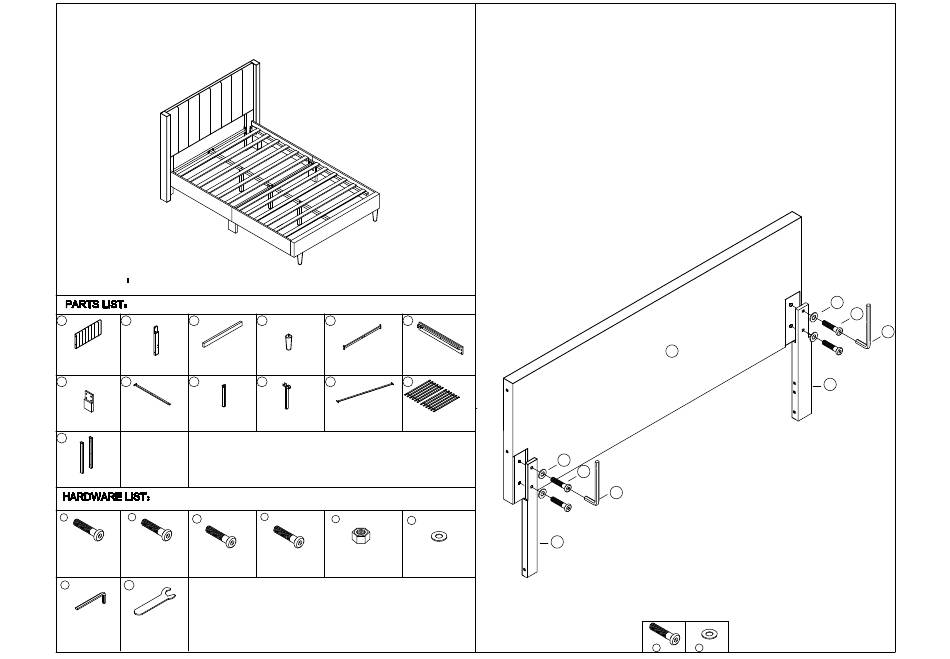 PARTS LIST:

HARDWARE LIST: