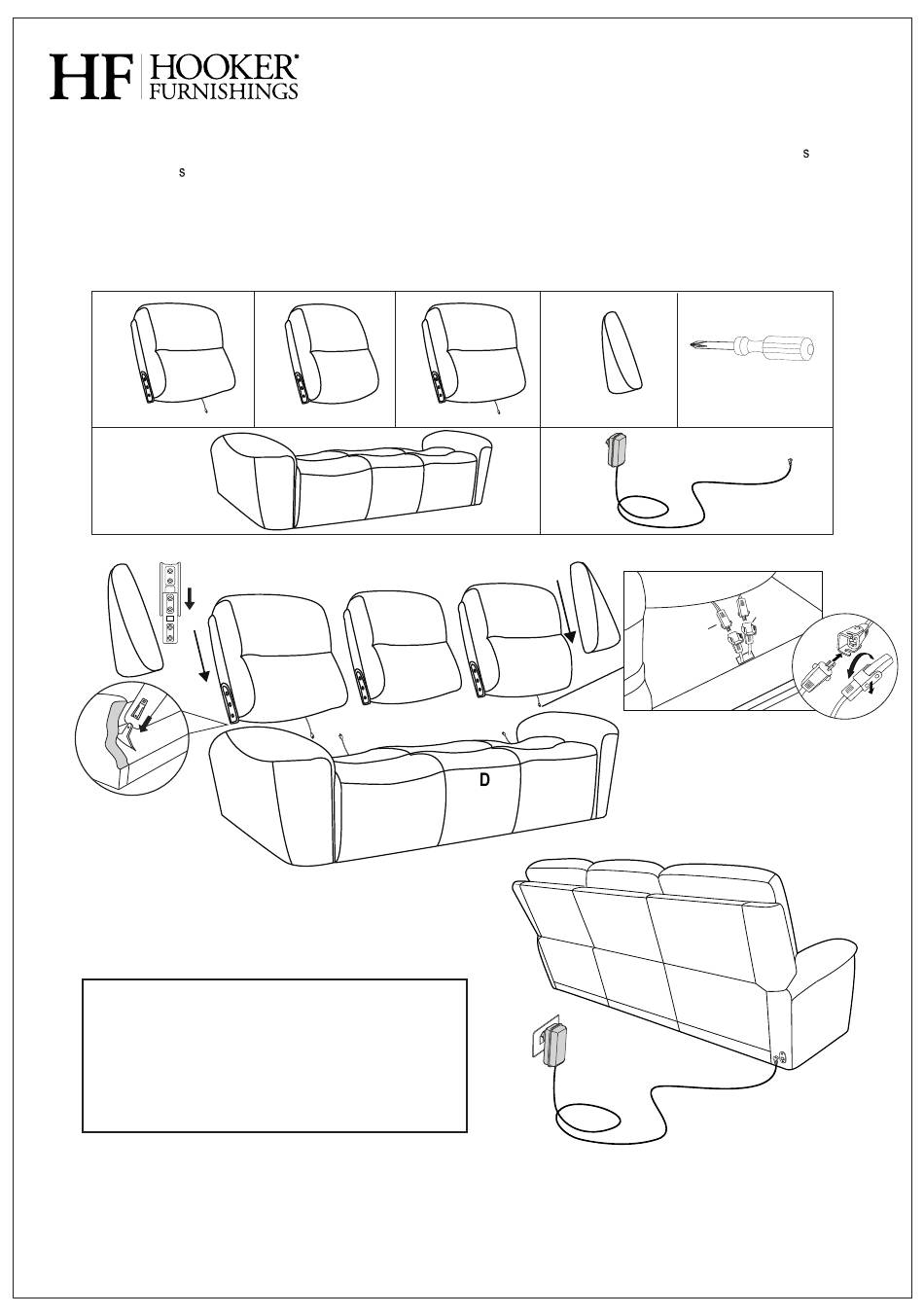 HF HOOKER® FURNISHINGS

s
s

D