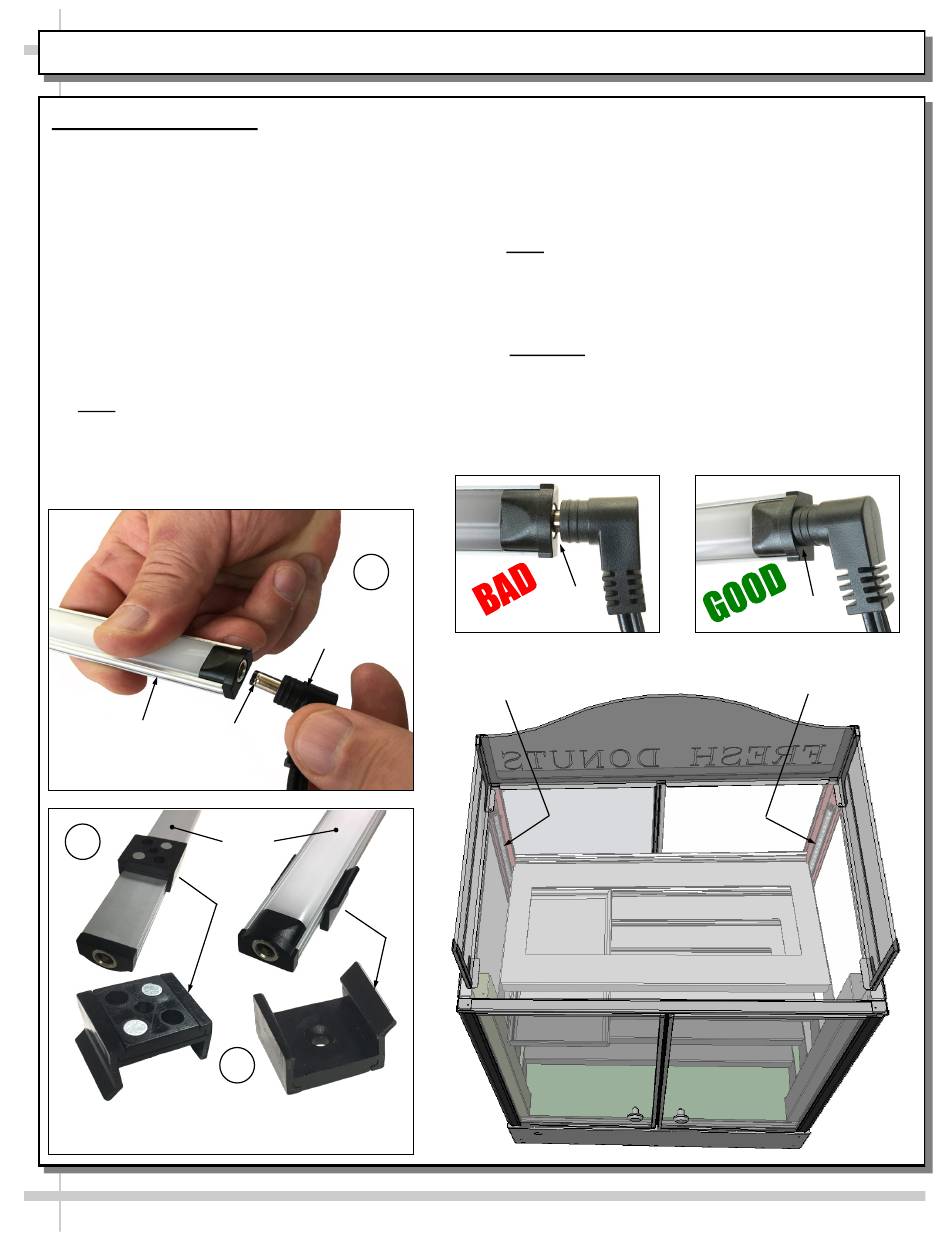 BAD

GOOD

FRESH DONUTS